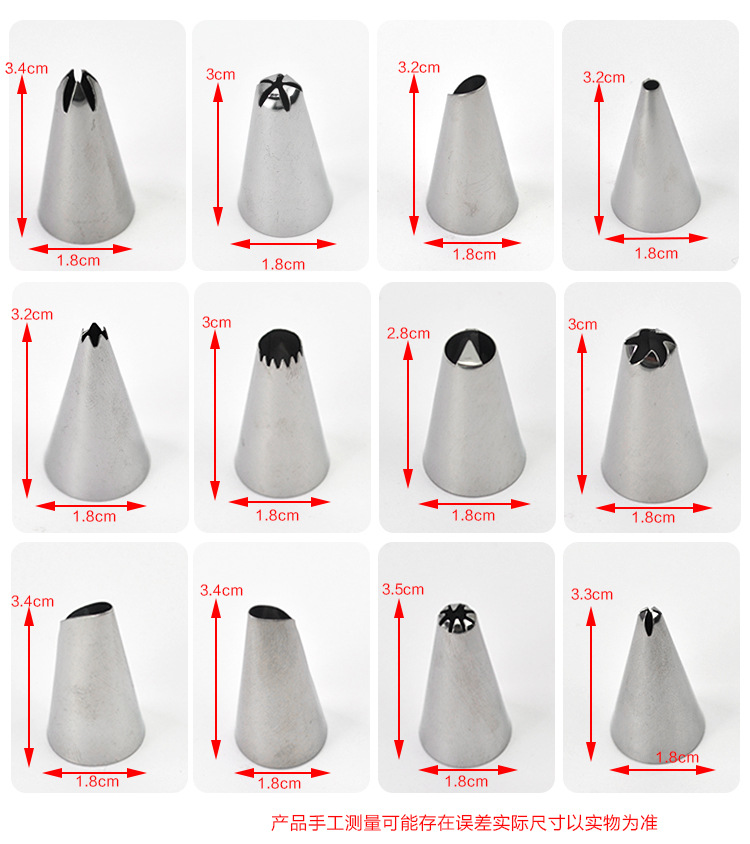 3.4cm
1.8cm

3cm
1.8cm

3.2cm
1.8cm

3.2cm
1.8cm

3.2cm
1.8cm

3cm
1.8cm

2.8cm
1.8cm

3cm
1.8cm

3.4cm
1.8cm

3.4cm
1.8cm

3.5cm
1.8cm

3.3cm
1.8cm

产品手工测量可能存在误差实际尺寸以实物为准