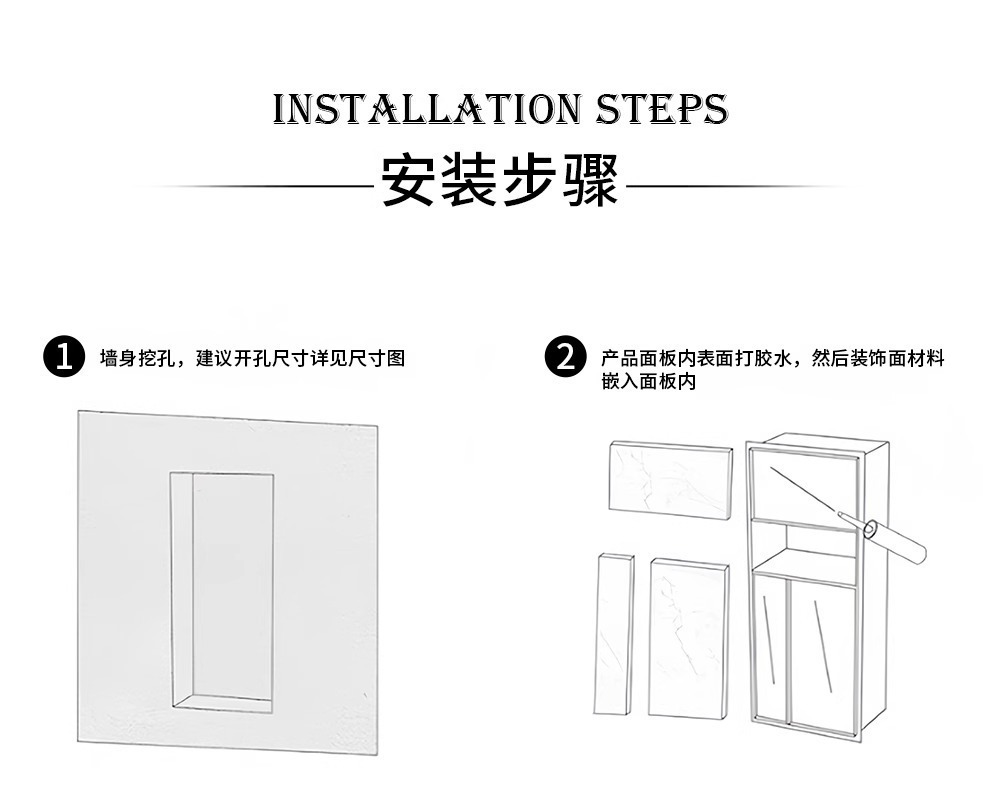 INSTALLATION STEPS

安装步骤

1 墙身挖孔，建议开孔尺寸详见尺寸图

2 产品面板内表面打胶水，然后装饰面材料嵌入面板内