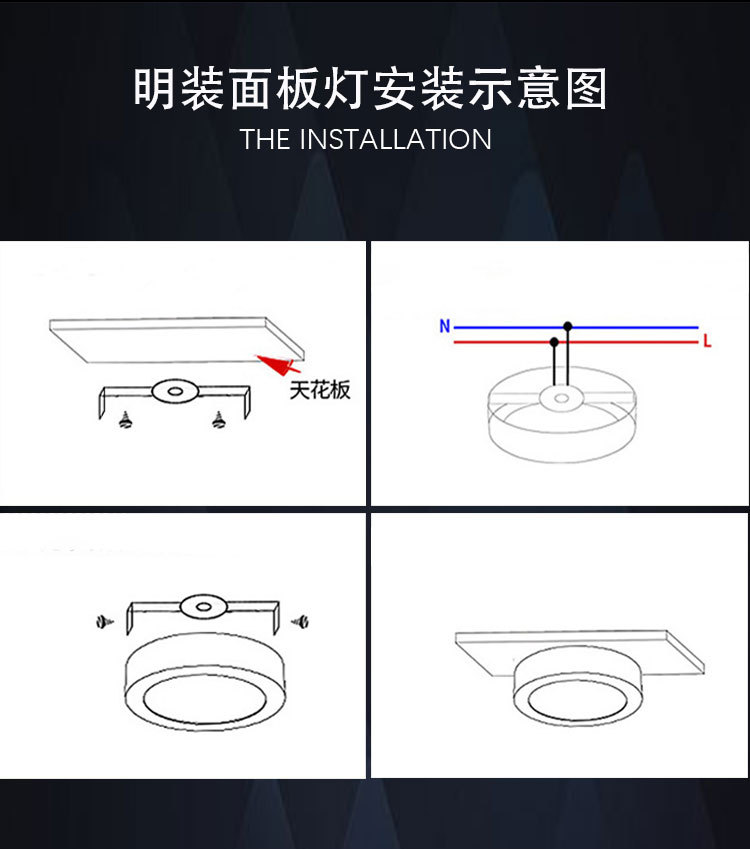 明装面板灯安装示意图
THE INSTALLATION

天花板

N
L