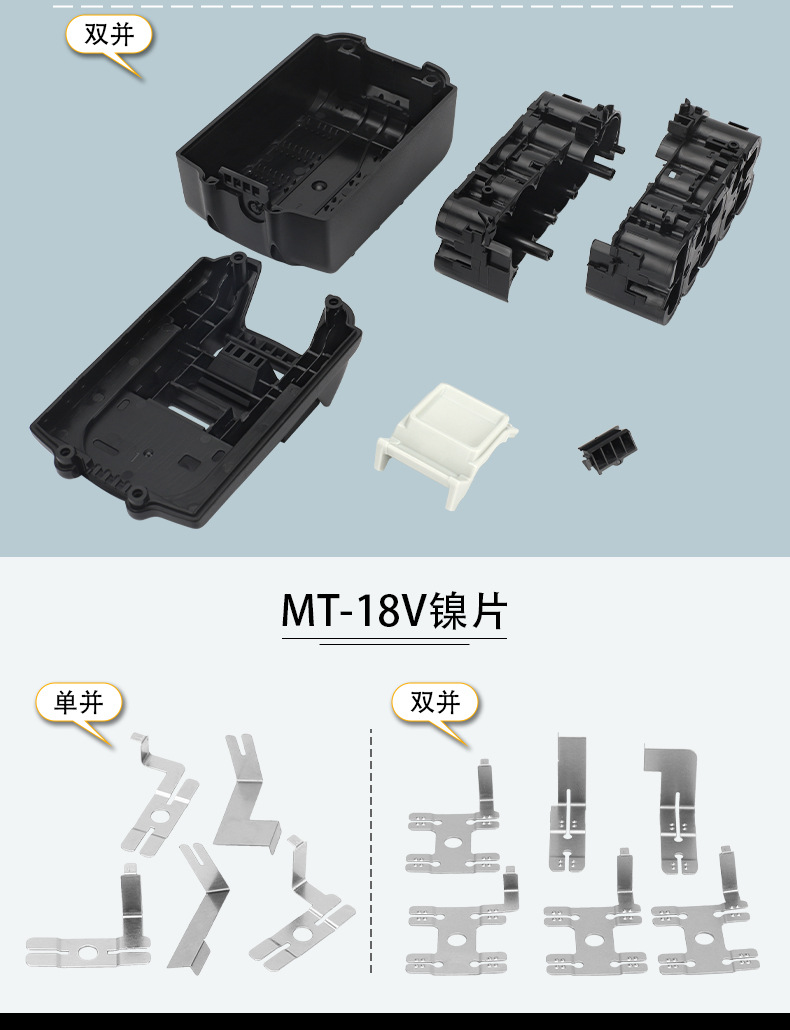 双并

MT-18V镍片

单并

双并