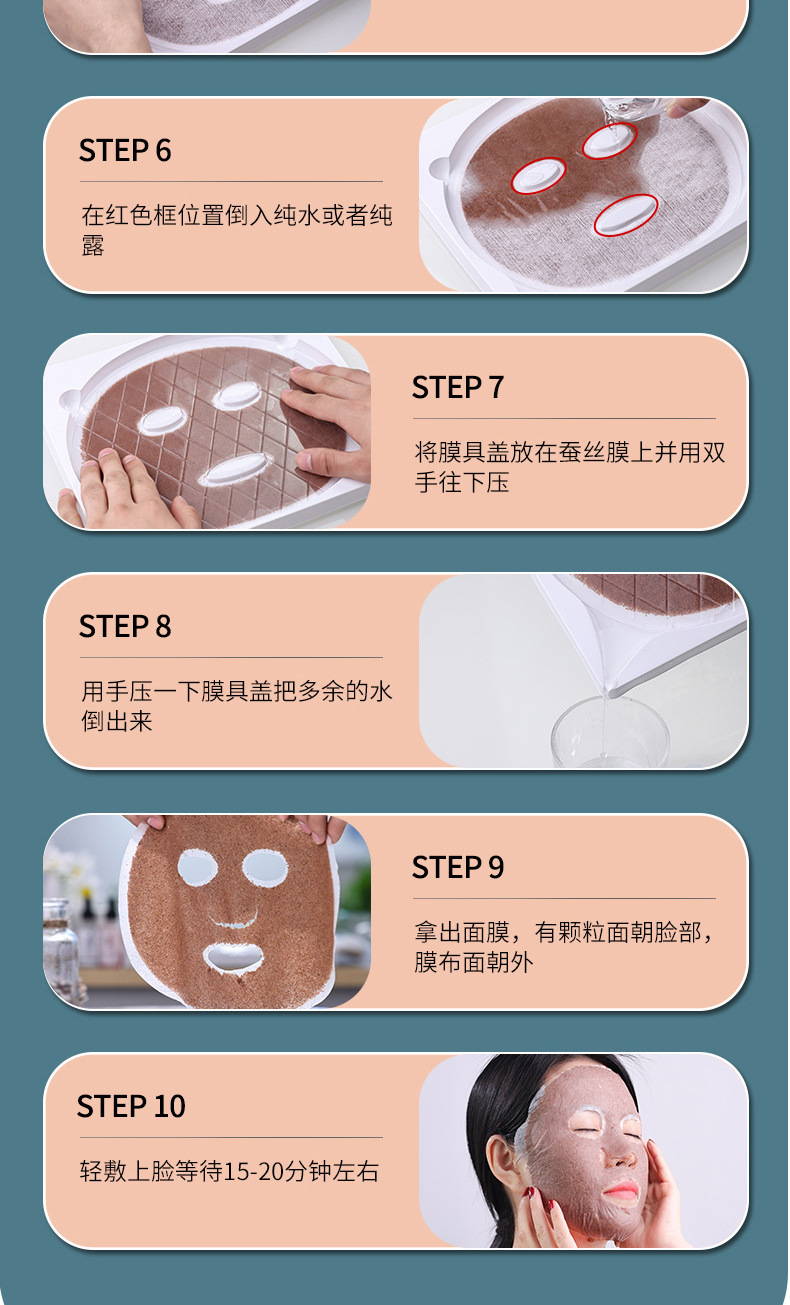 STEP 6

在红色框位置倒入纯水或者纯露

STEP 7

将膜具盖放在蚕丝膜上并用双手往下压

STEP 8

用手压一下膜具盖把多余的水倒出来

STEP 9

拿出面膜，有颗粒面朝脸部，膜布面朝外

STEP 10

轻敷上脸等待15-20分钟左右