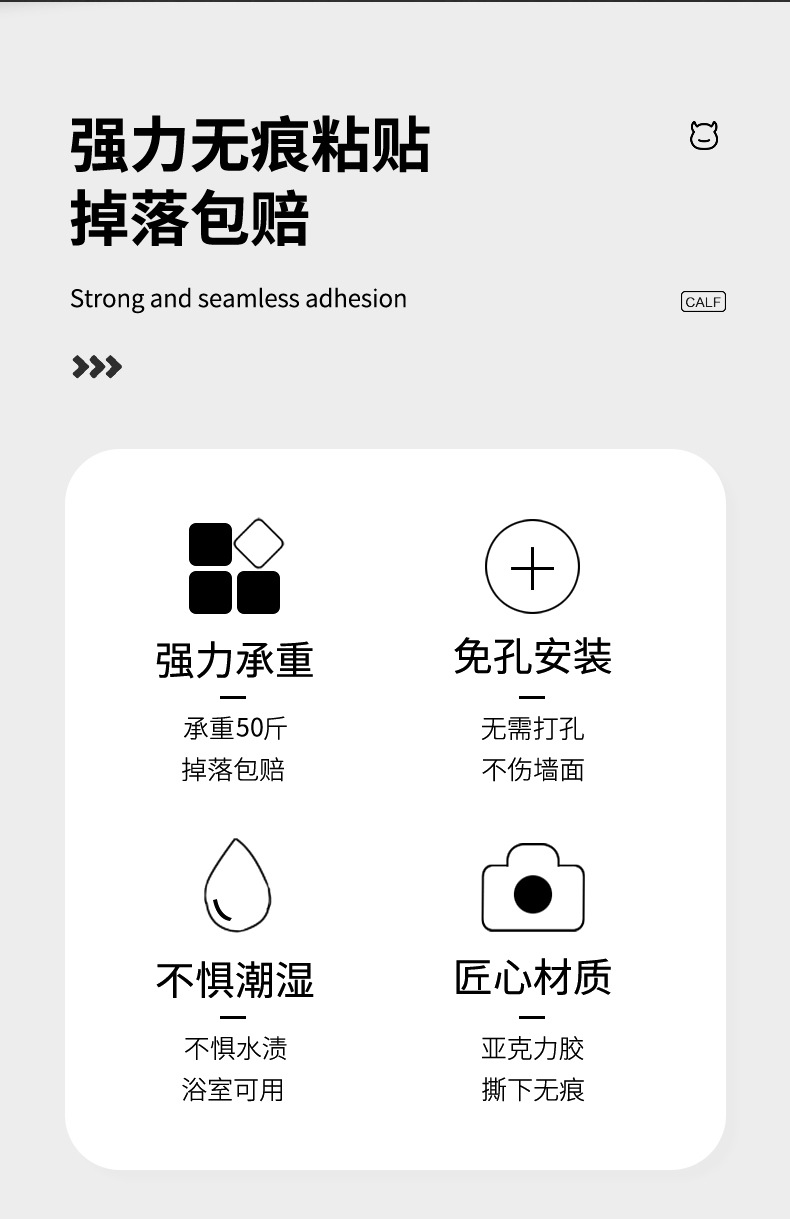 强力无痕粘贴
掉落包赔

Strong and seamless adhesion

CALF

强力承重

承重50斤
掉落包赔

免孔安装

无需打孔
不伤墙面

不惧潮湿

不惧水渍
浴室可用

匠心材质

亚克力胶
撕下无痕