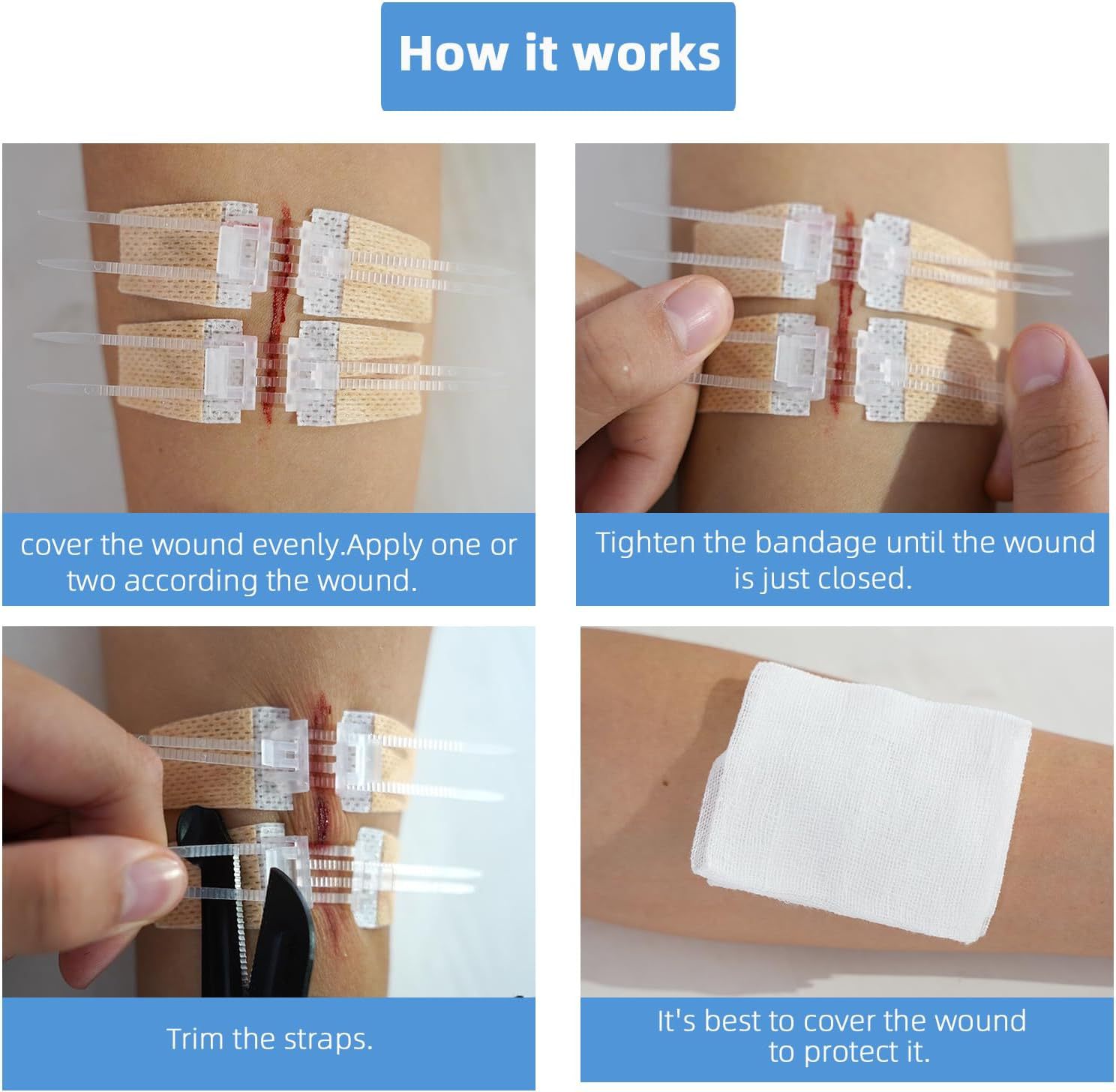 How it works

cover the wound evenly.Apply one or two according the wound.

Tighten the bandage until the wound is just closed.

Trim the straps.

It's best to cover the wound to protect it.