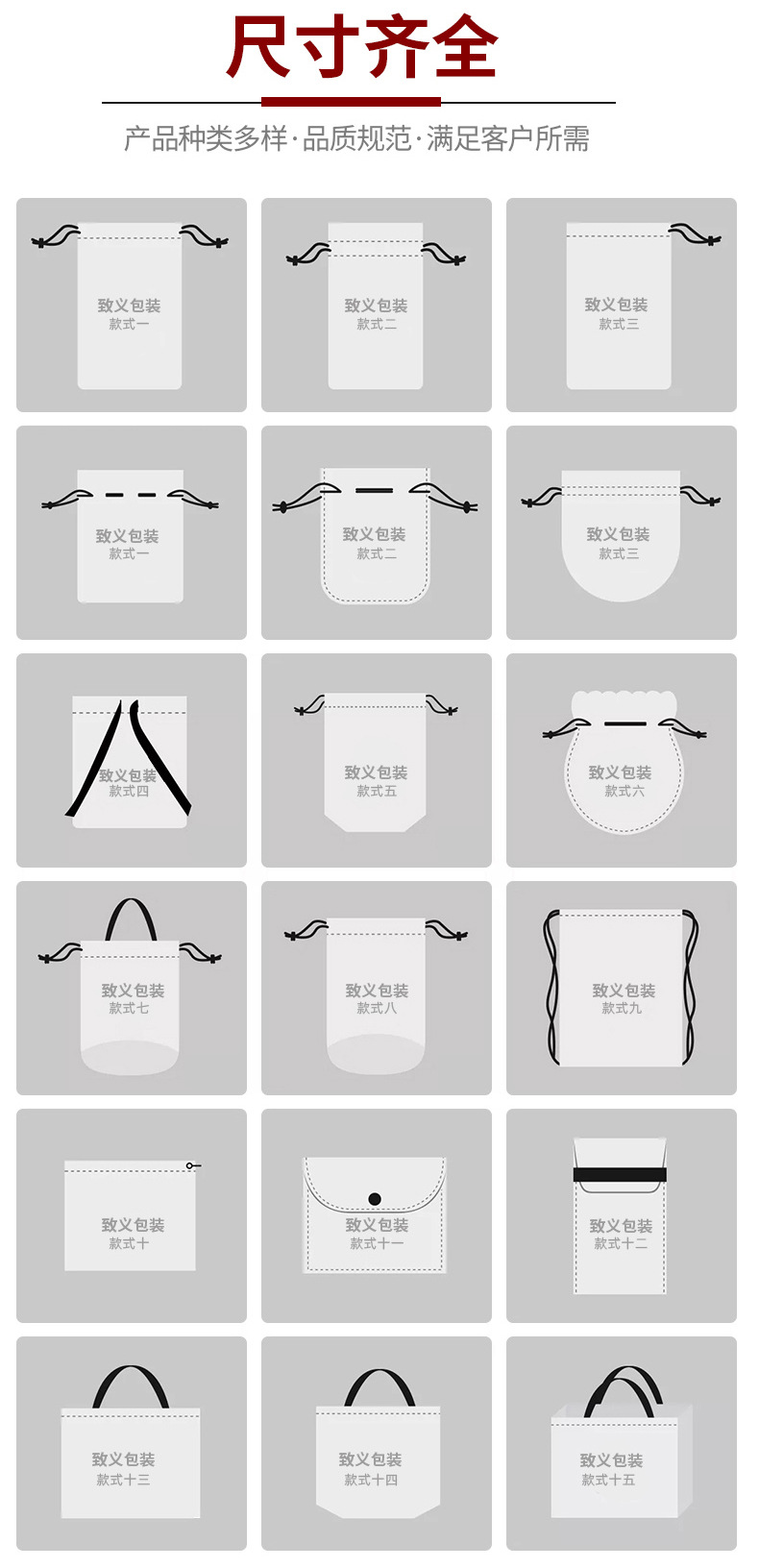 尺寸齐全

产品种类多样·品质规范·满足客户所需

致义包装
款式一

致义包装
款式二

致义包装
款式三

致义包装
款式一

致义包装
款式二

致义包装
款式三

致义包装
款式四

致义包装
款式五

致义包装
款式六

致义包装
款式七

致义包装
款式八

致义包装
款式九

致义包装
款式十

致义包装
款式十一

致义包装
款式十二

致义包装
款式十三

致义包装
款式十四

致义包装
款式十五