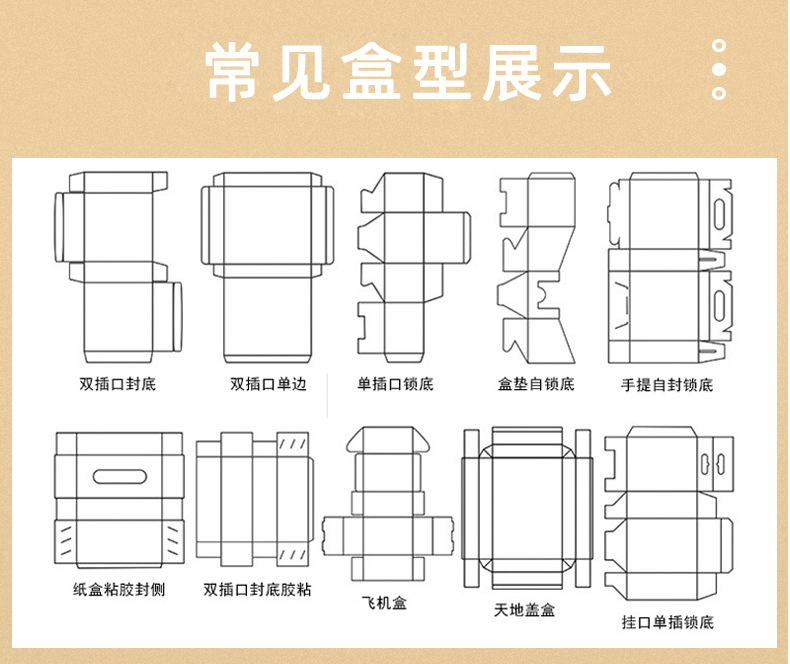 常见盒型展示

双插口封底

双插口单边

单插口锁底

盒垫自锁底

手提自封锁底

纸盒粘胶封侧

双插口封底胶粘

飞机盒

天地盖盒

挂口单插锁底