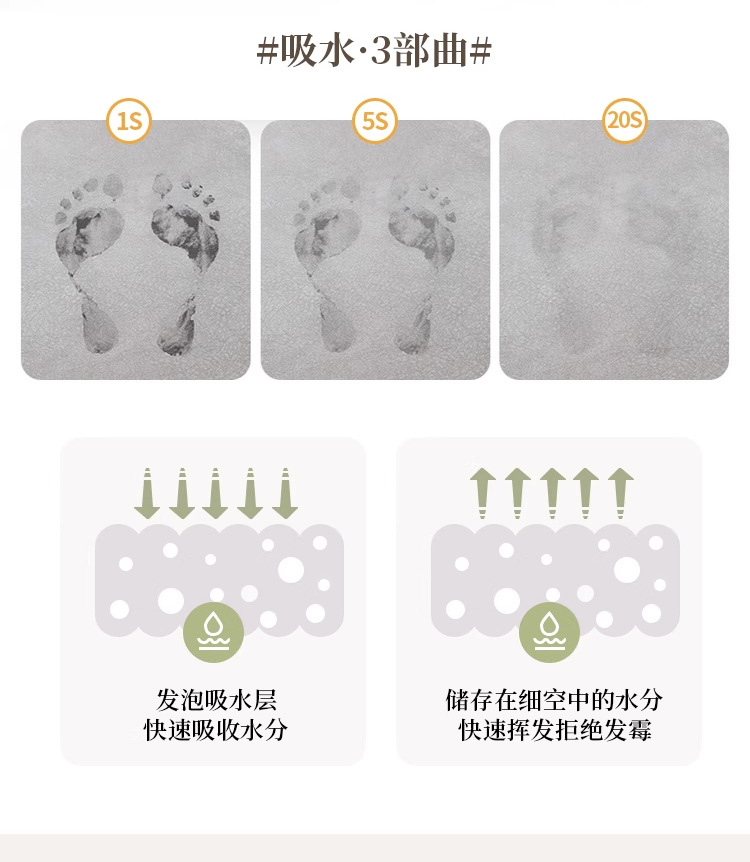 #吸水·3部曲#

1S

5S

20S

发泡吸水层
快速吸收水分

储存在细空中的水分
快速挥发拒绝发霉