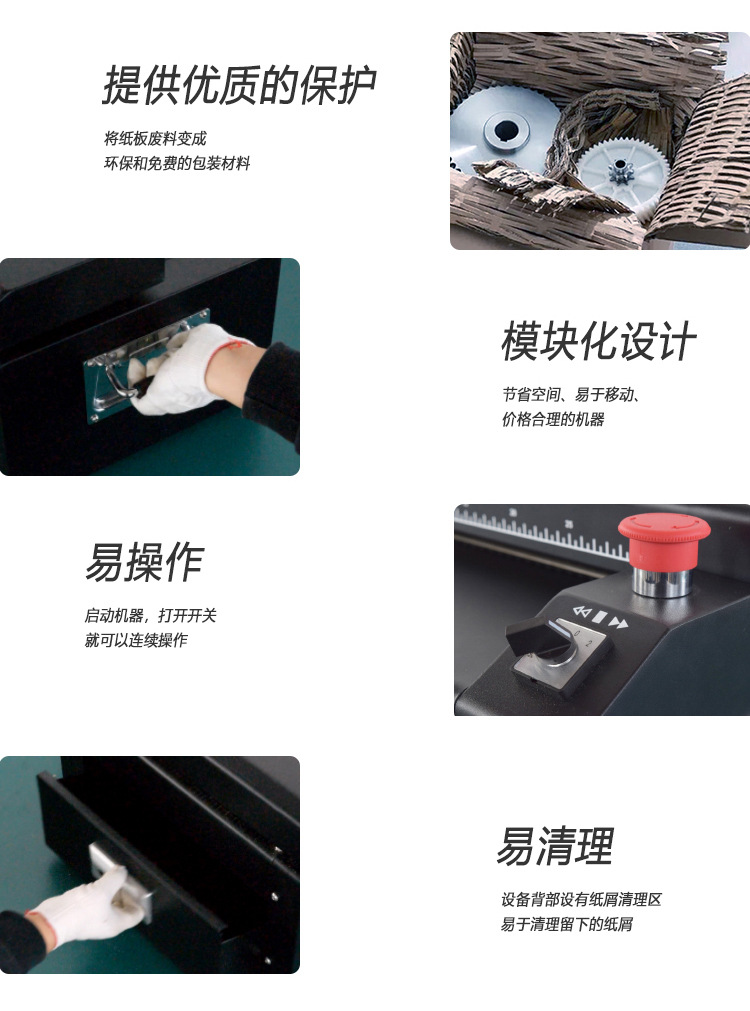 提供优质的保护

将纸板废料变成
环保和免费的包装材料

模块化设计

节省空间、易于移动、
价格合理的机器

易操作

启动机器，打开开关
就可以连续操作

易清理

设备背部设有纸屑清理区
易于清理留下的纸屑