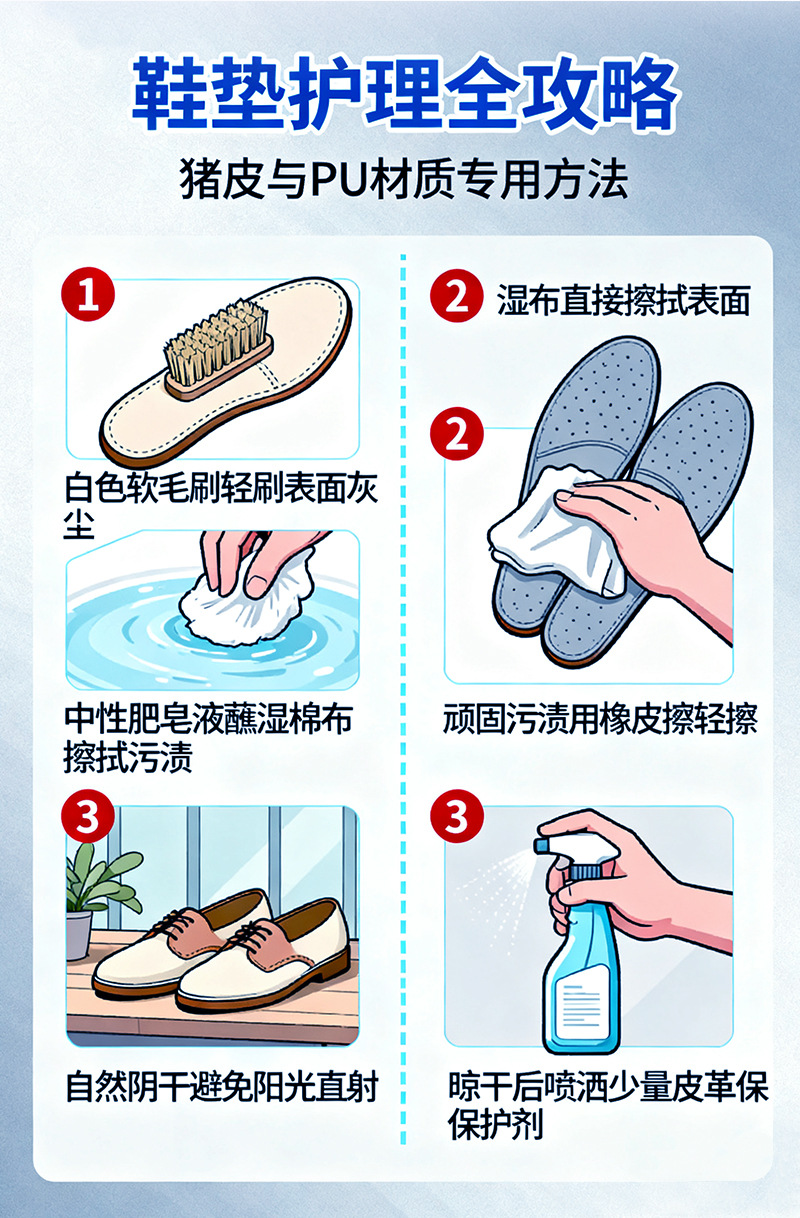 鞋垫护理全攻略

猪皮与PU材质专用方法

1

白色软毛刷轻刷表面灰尘

中性肥皂液蘸湿棉布擦拭污渍

3

自然阴干避免阳光直射

2 湿布直接擦拭表面

2

顽固污渍用橡皮擦轻擦

3

晾干后喷洒少量皮革保保护剂