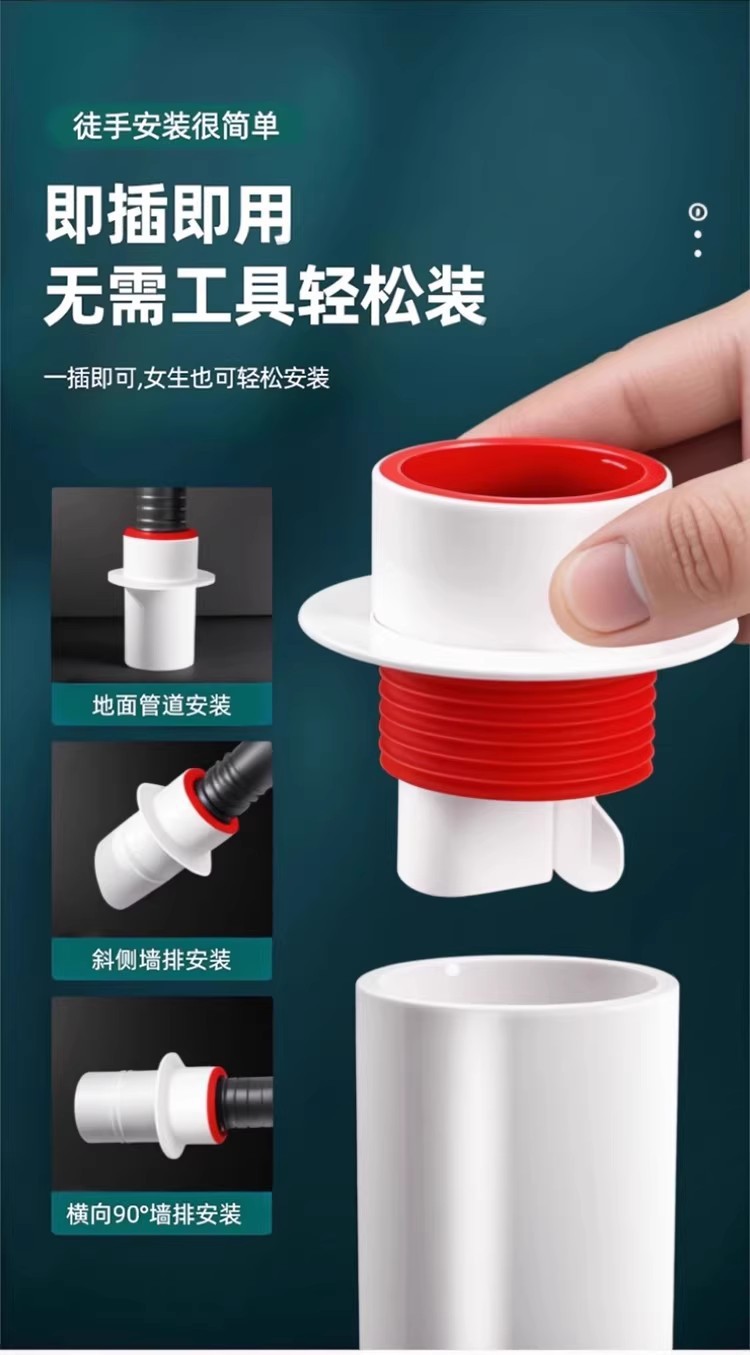 徒手安装很简单

即插即用
无需工具轻松装

一插即可,女生也可轻松安装

地面管道安装

斜侧墙排安装

横向90°墙排安装