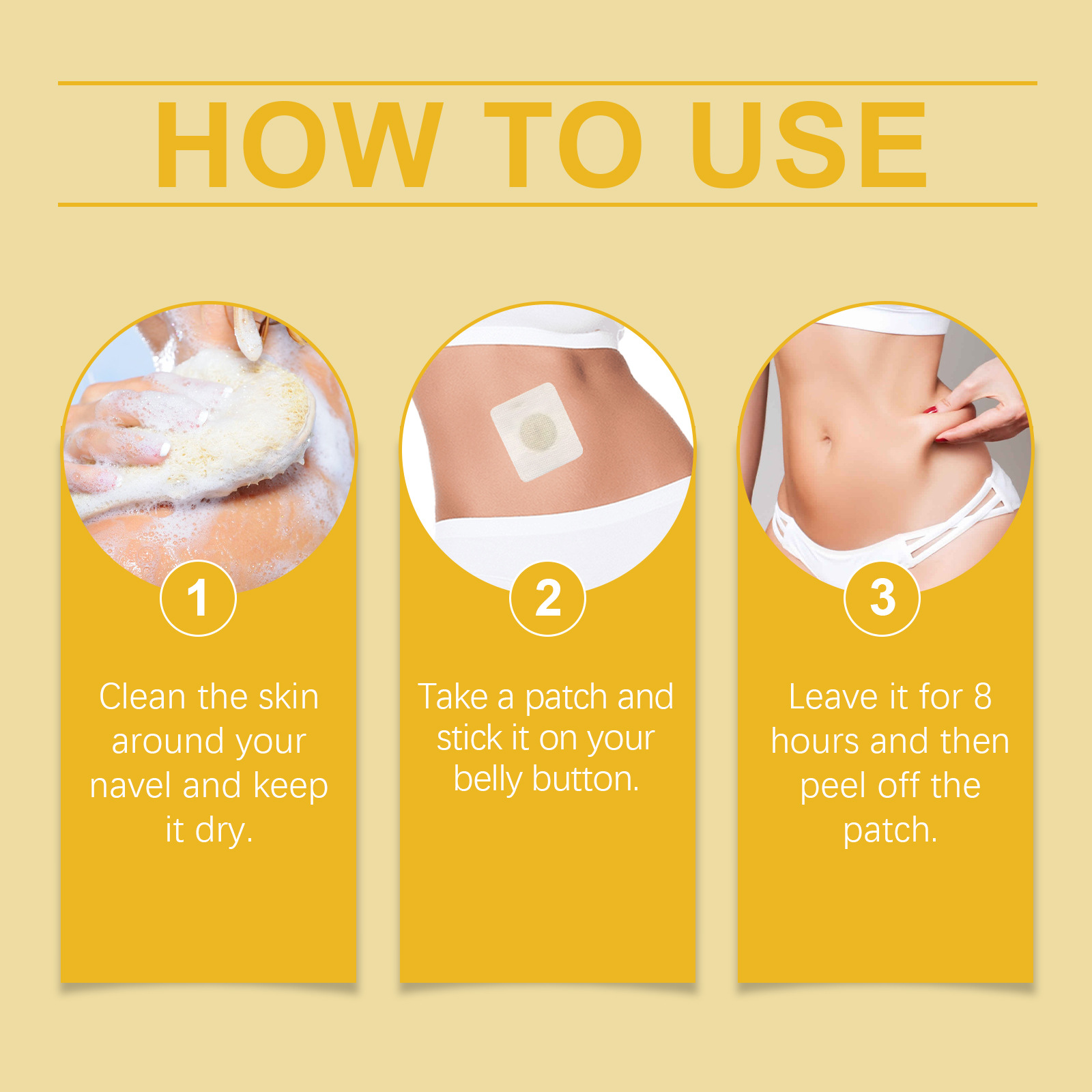 HOW TO USE

1

Clean the skin around your navel and keep it dry.

2

Take a patch and stick it on your belly button.

3

Leave it for 8 hours and then peel off the patch.