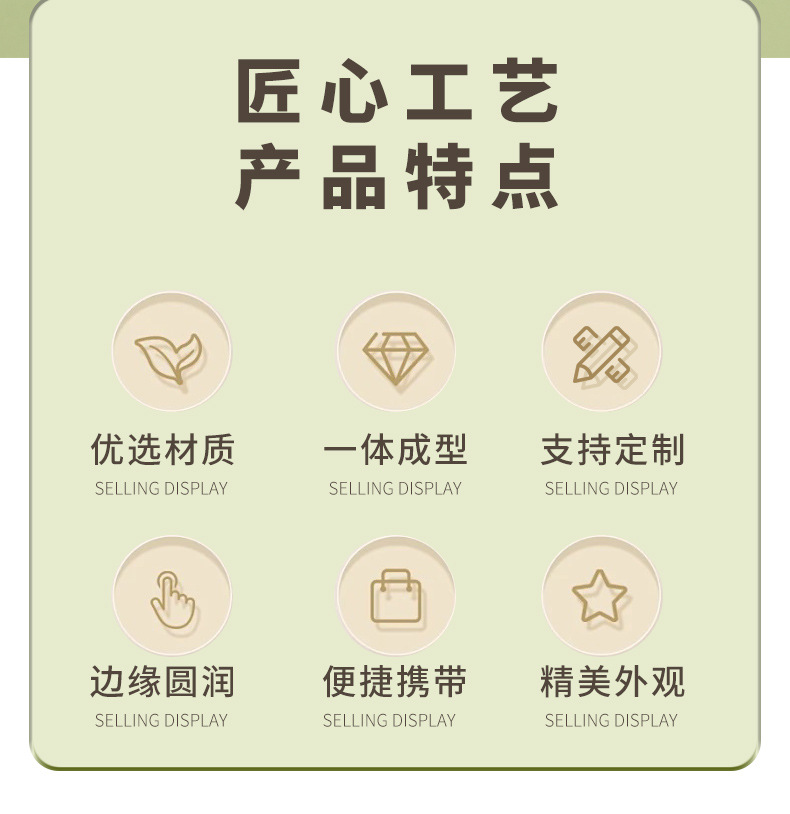 匠心工艺
产品特点

优选材质
SELLING DISPLAY

一体成型
SELLING DISPLAY

支持定制
SELLING DISPLAY

边缘圆润
SELLING DISPLAY

便捷携带
SELLING DISPLAY

精美外观
SELLING DISPLAY