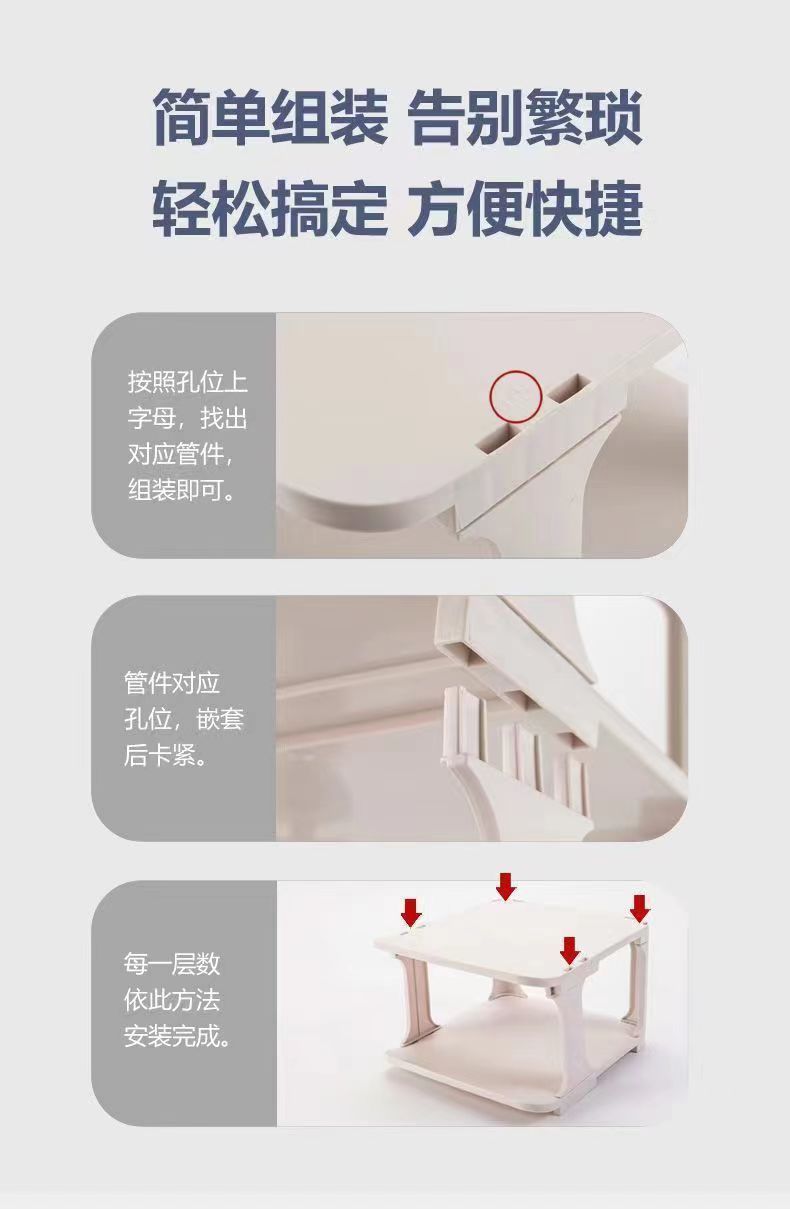 简单组装 告别繁琐
轻松搞定 方便快捷

按照孔位上字母，找出对应管件，组装即可。

管件对应孔位，嵌套后卡紧。

每一层数依此方法安装完成。