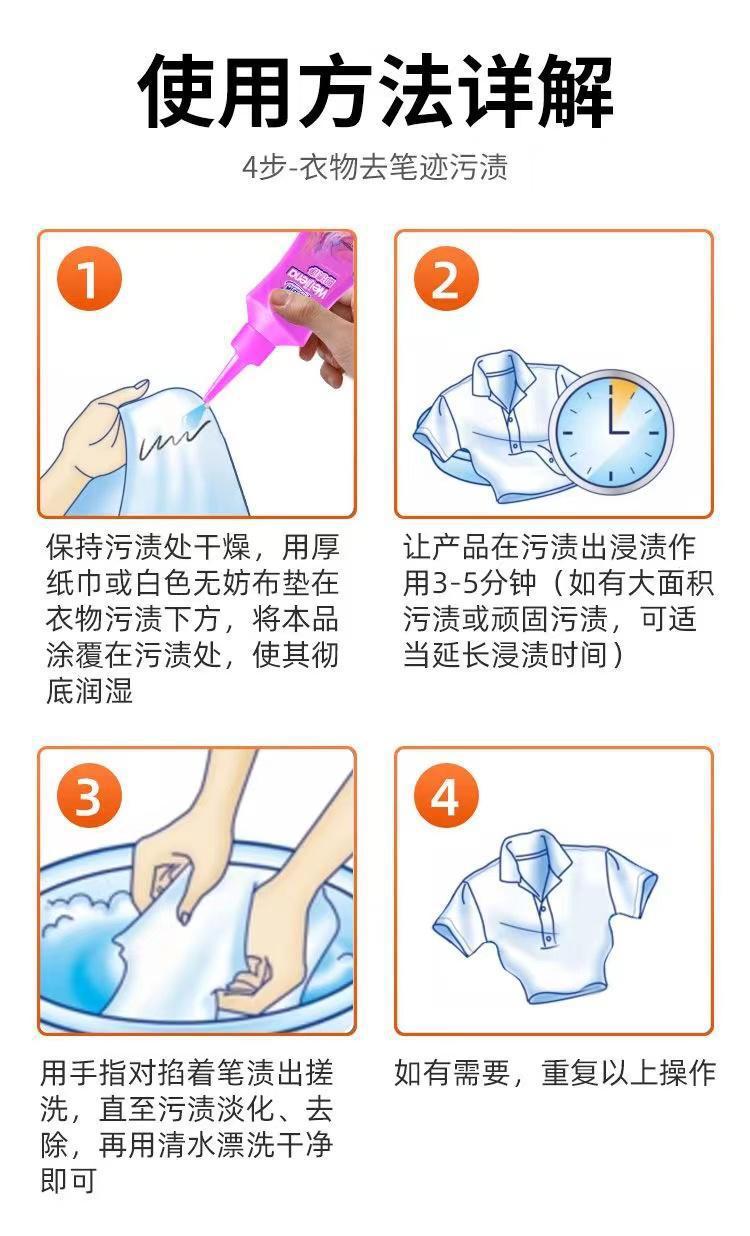 使用方法详解

4步-衣物去笔迹污渍

1

保持污渍处干燥，用厚纸巾或白色无妨布垫在衣物污渍下方，将本品涂覆在污渍处，使其彻底润湿

2

让产品在污渍出浸渍作用3-5分钟（如有大面积污渍或顽固污渍，可适当延长浸渍时间）

3

用手指对掐着笔渍出搓洗，直至污渍淡化、去除，再用清水漂洗干净即可

4

如有需要，重复以上操作