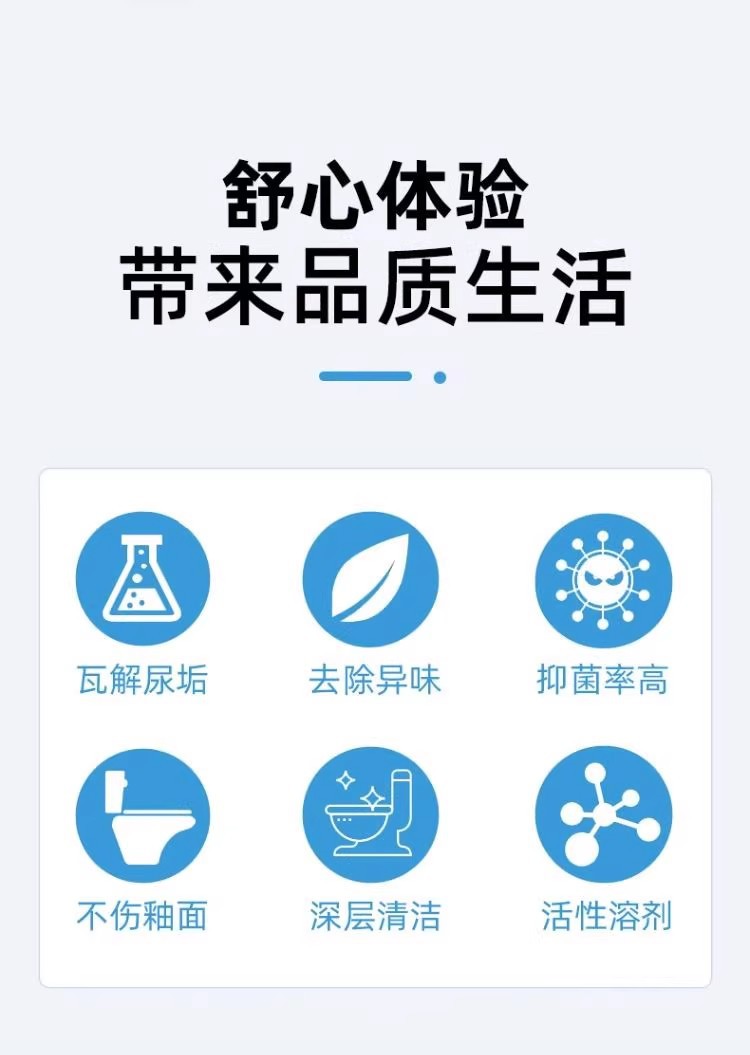 舒心体验
带来品质生活

瓦解尿垢

去除异味

抑菌率高

不伤釉面

深层清洁

活性溶剂