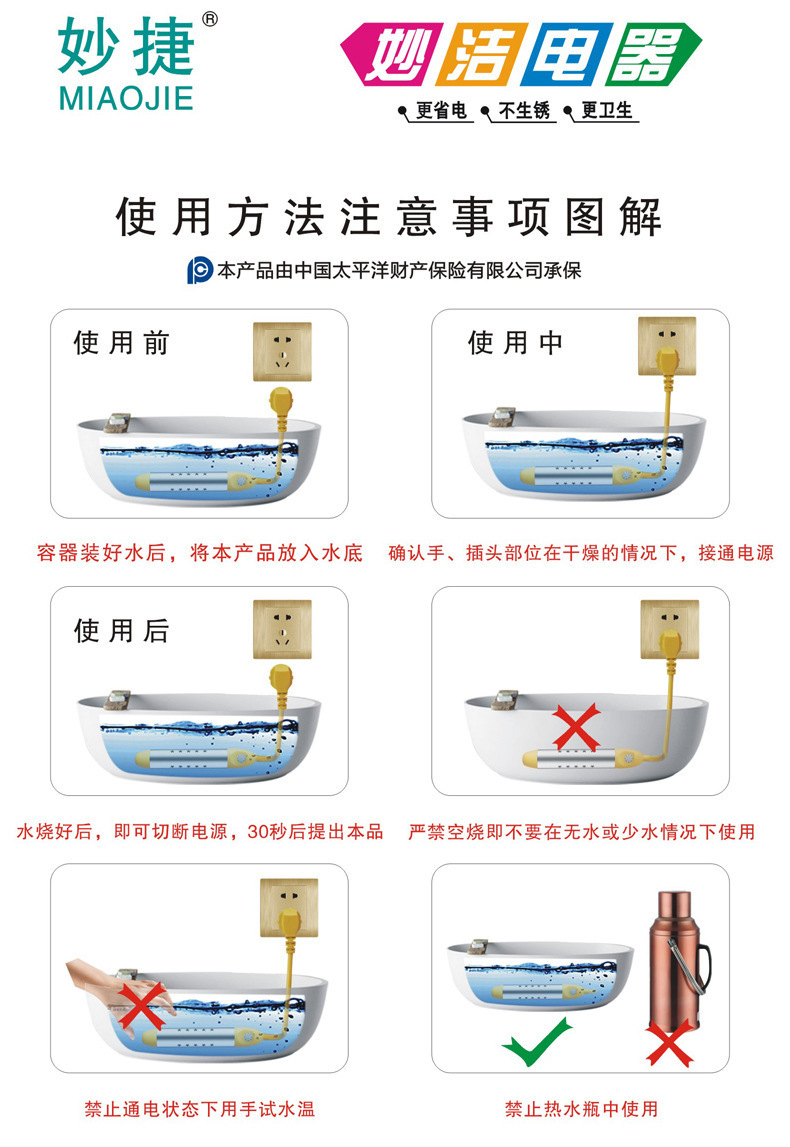 妙捷®
MIAOJIE

妙洁电器
更省电 不生锈 更卫生

使用方法注意事项图解

本产品由中国太平洋财产保险有限公司承保

使用前
容器装好水后，将本产品放入水底

使用中
确认手、插头部位在干燥的情况下，接通电源

使用后
水烧好后，即可切断电源，30秒后提出本品

严禁空烧即不要在无水或少水情况下使用

禁止通电状态下用手试水温

禁止热水瓶中使用