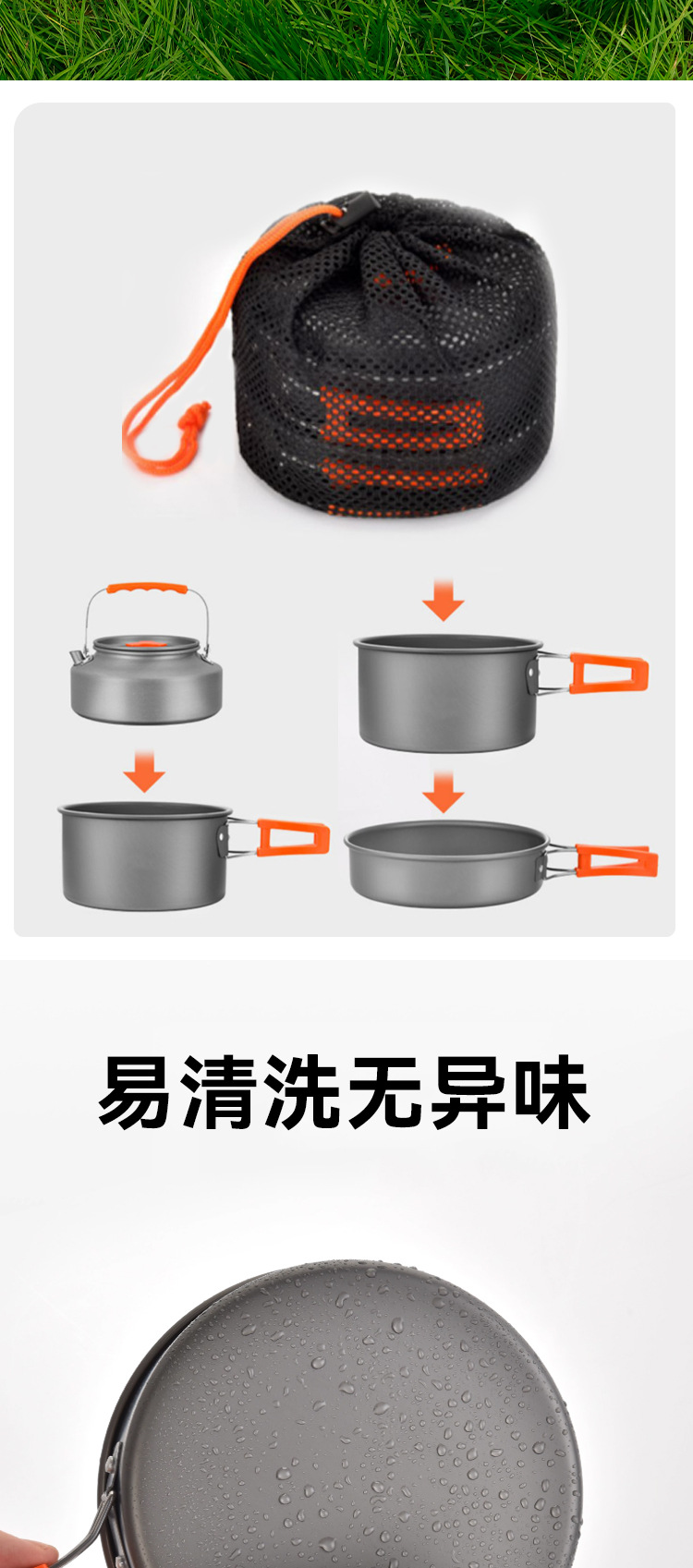 易清洗无异味