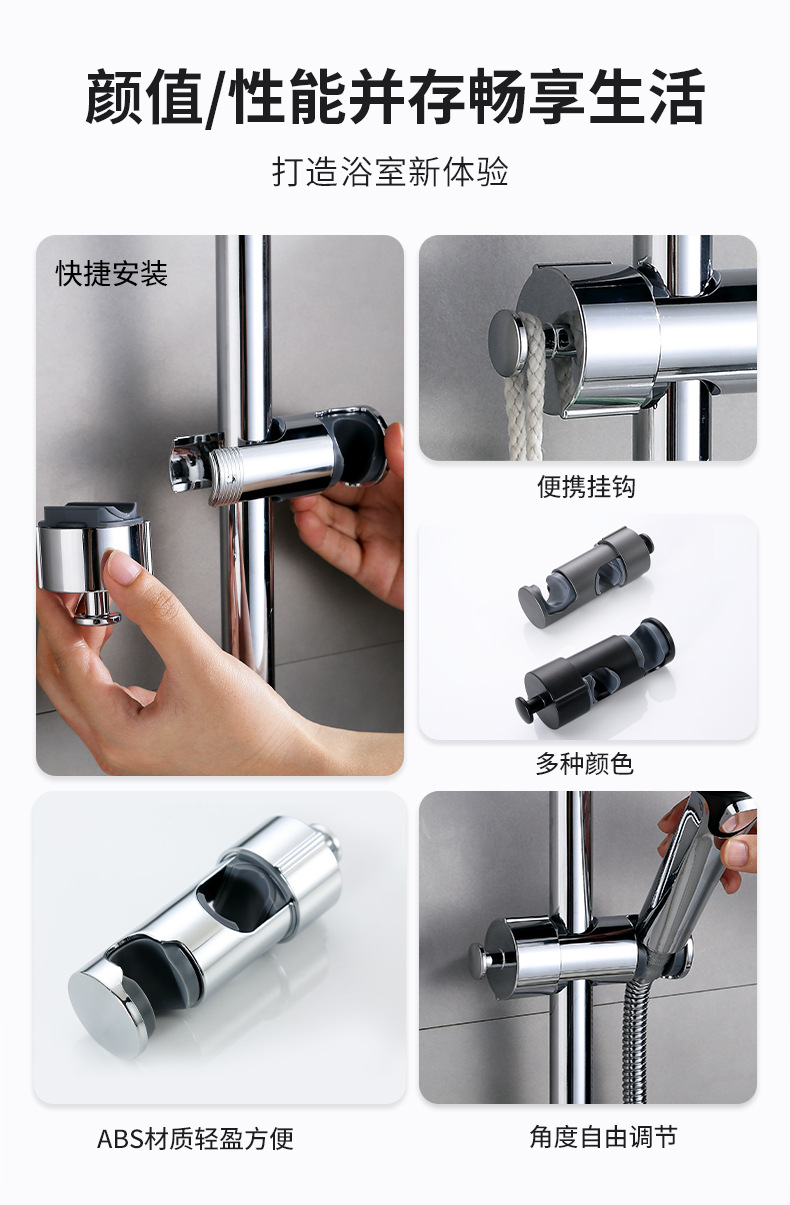 颜值/性能并存畅享生活

打造浴室新体验

快捷安装

便携挂钩

多种颜色

ABS材质轻盈方便

角度自由调节