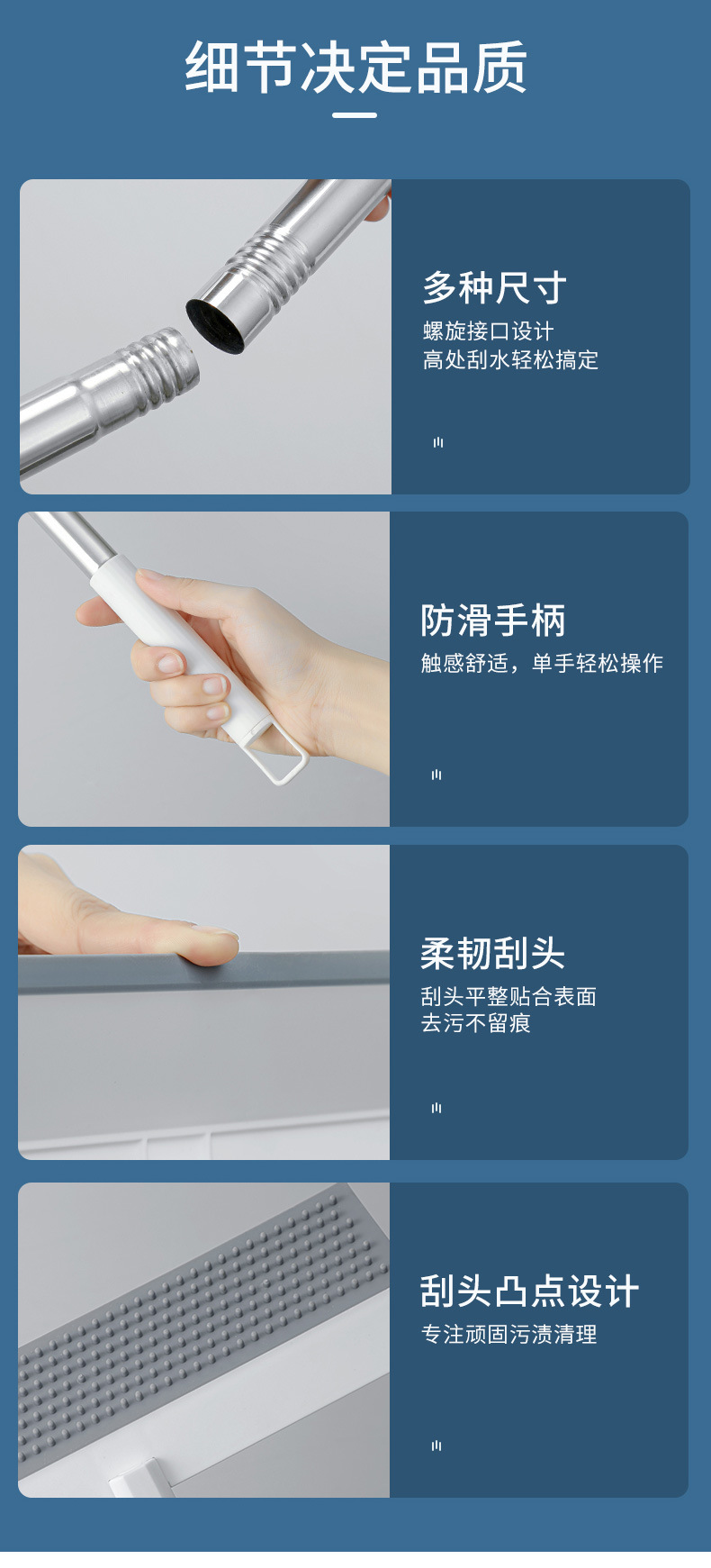 细节决定品质

多种尺寸
螺旋接口设计
高处刮水轻松搞定

防滑手柄
触感舒适，单手轻松操作

柔韧刮头
刮头平整贴合表面
去污不留痕

刮头凸点设计
专注顽固污渍清理