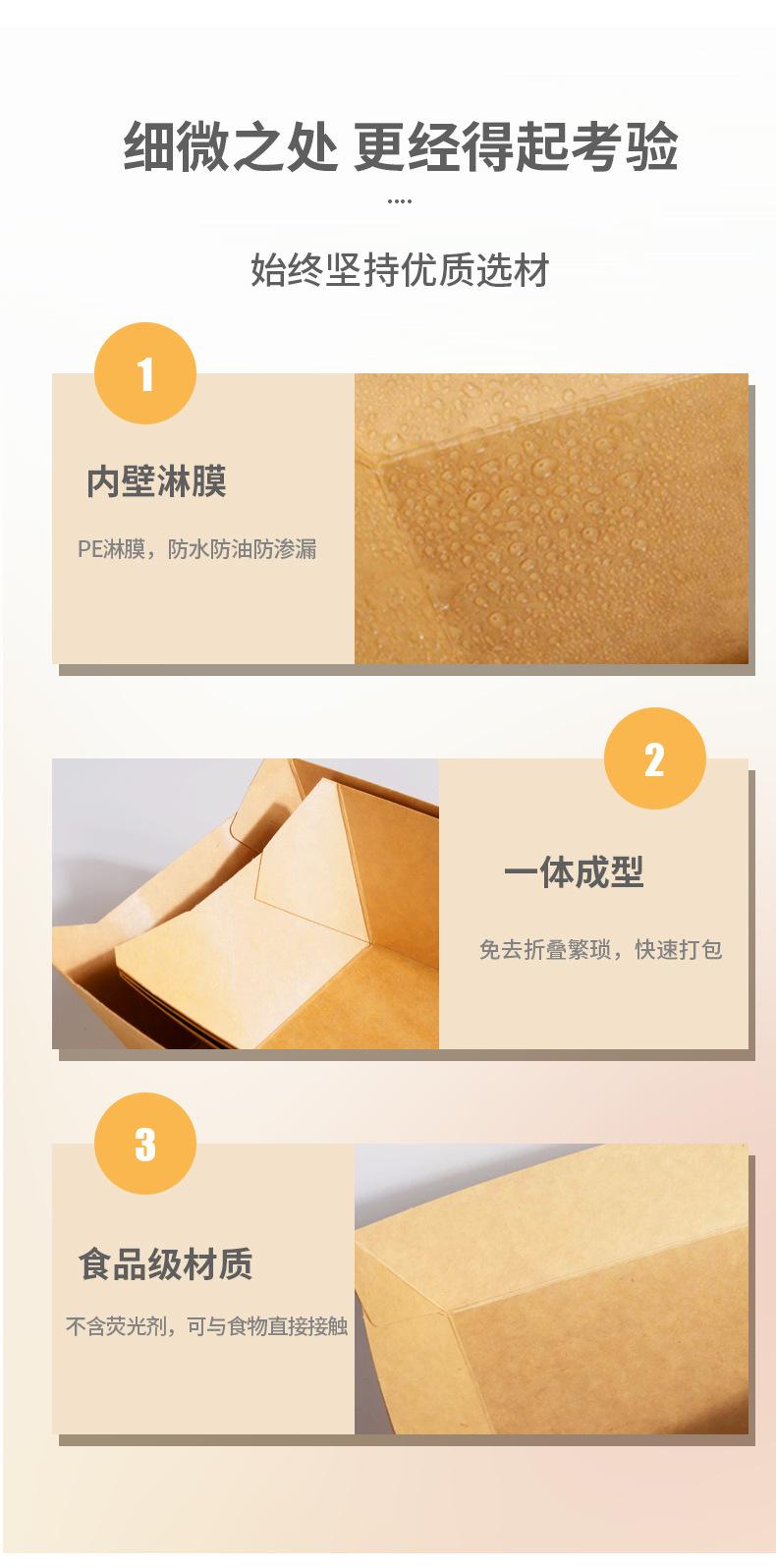 细微之处 更经得起考验

....

始终坚持优质选材

1

内壁淋膜

PE淋膜，防水防油防渗漏

2

一体成型

免去折叠繁琐，快速打包

3

食品级材质

不含荧光剂，可与食物直接接触