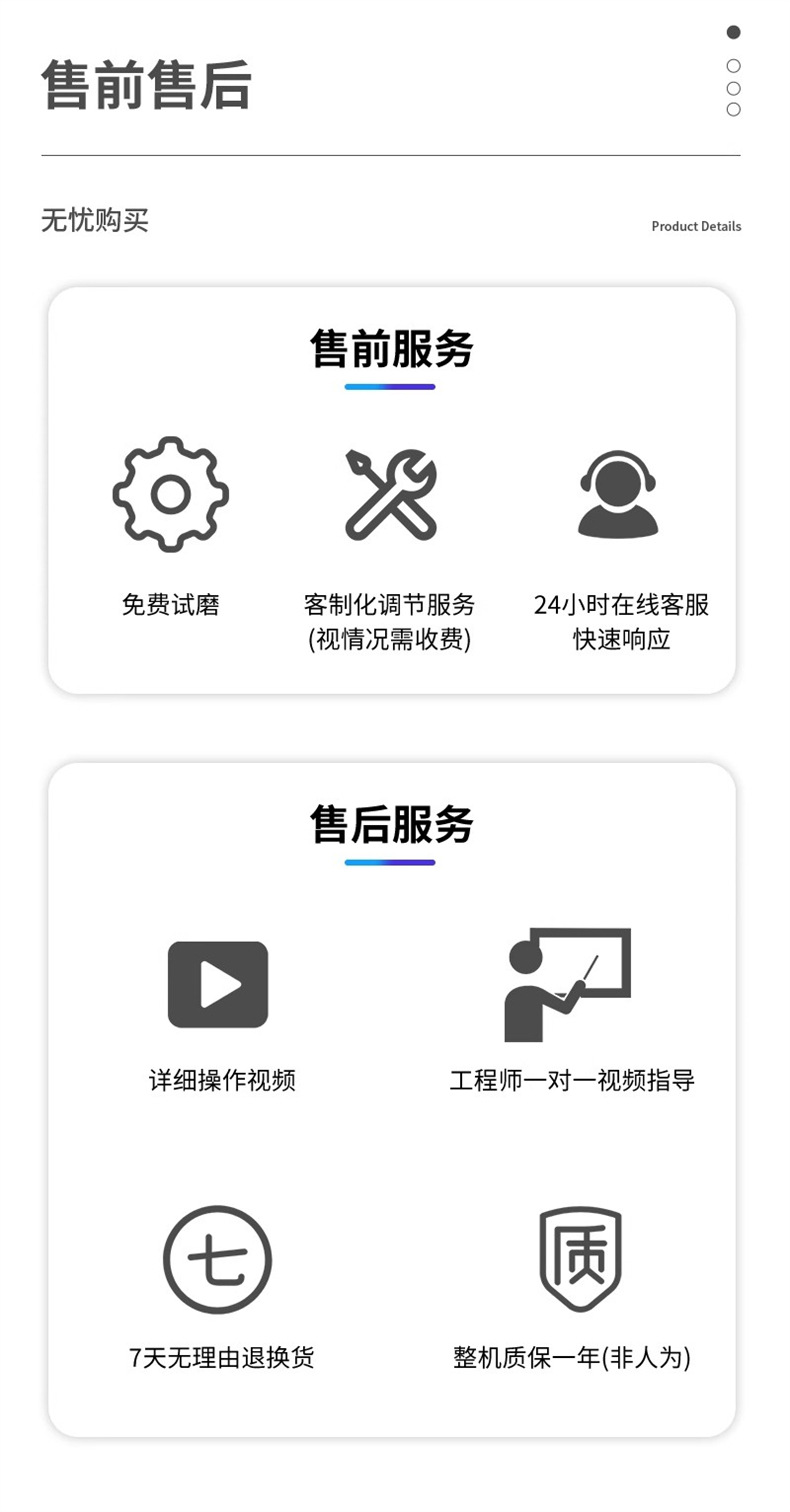 售前售后

无忧购买

Product Details

售前服务

免费试磨

客制化调节服务
(视情况需收费)

24小时在线客服
快速响应

售后服务

详细操作视频

工程师一对一视频指导

七

7天无理由退换货

质

整机质保一年(非人为)