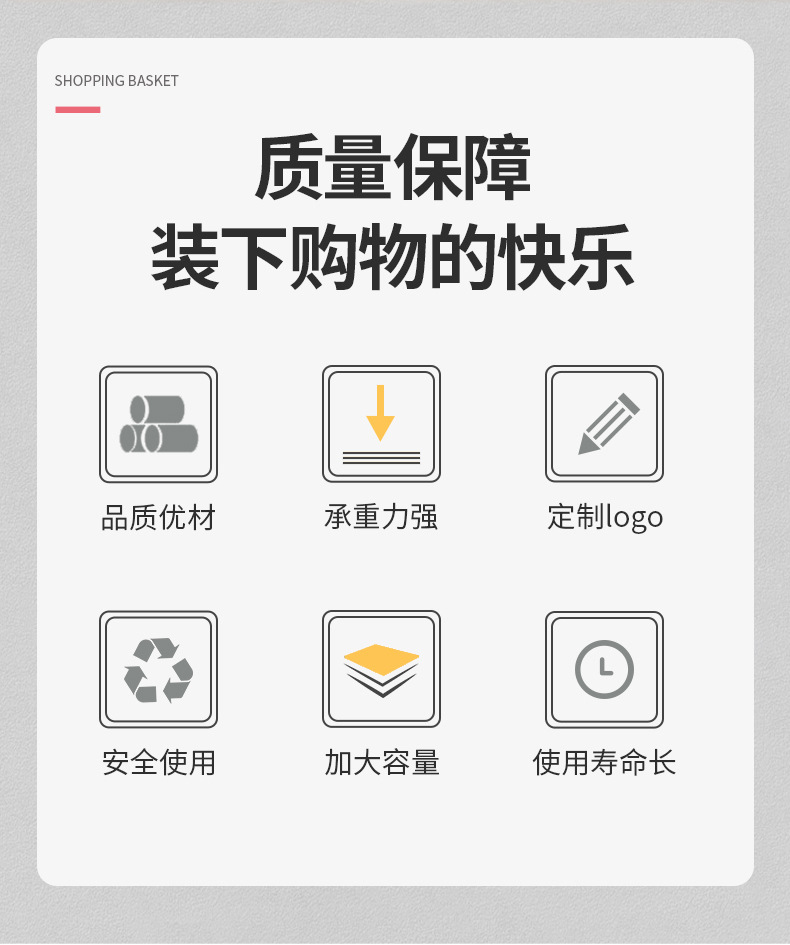 SHOPPING BASKET

质量保障
装下购物的快乐

品质优材

承重力强

定制logo

安全使用

加大容量

使用寿命长