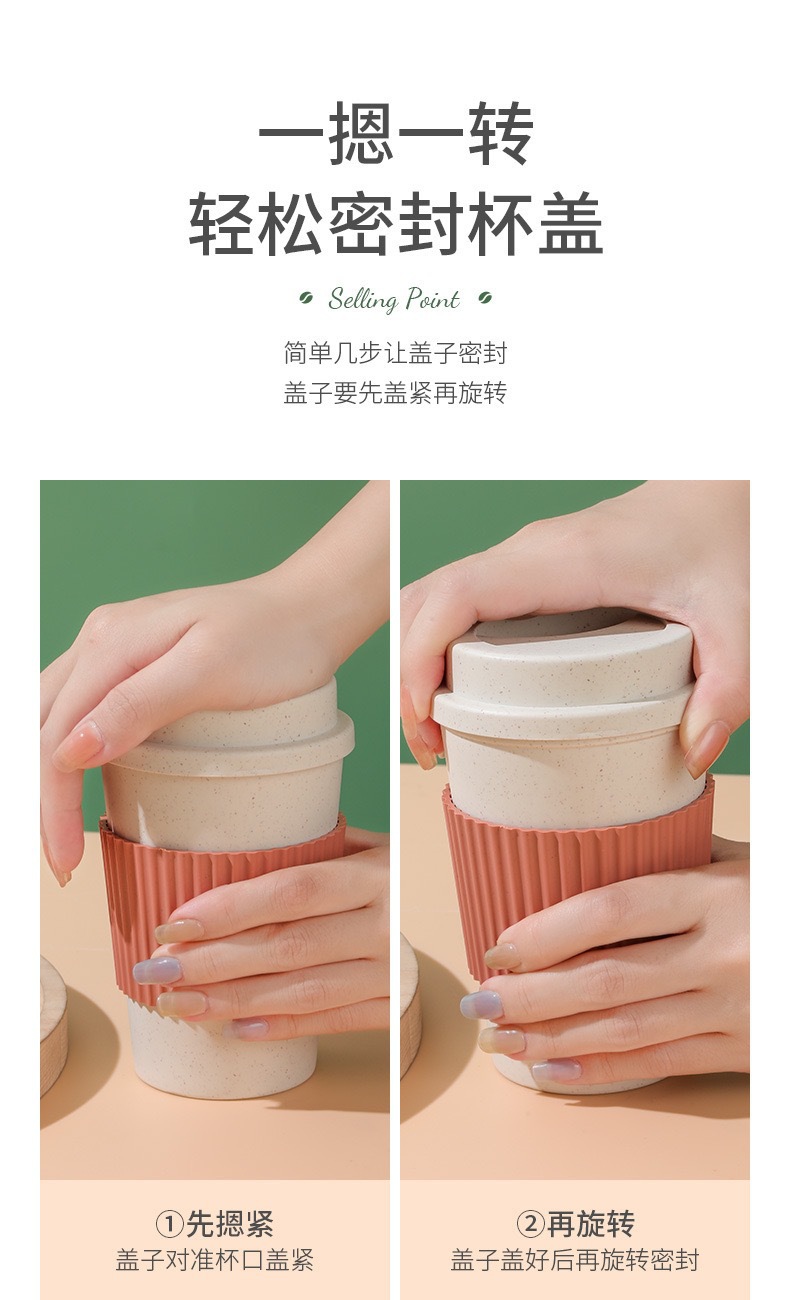 一摁一转
轻松密封杯盖

Selling Point

简单几步让盖子密封
盖子要先盖紧再旋转

①先摁紧
盖子对准杯口盖紧

②再旋转
盖子盖好后再旋转密封