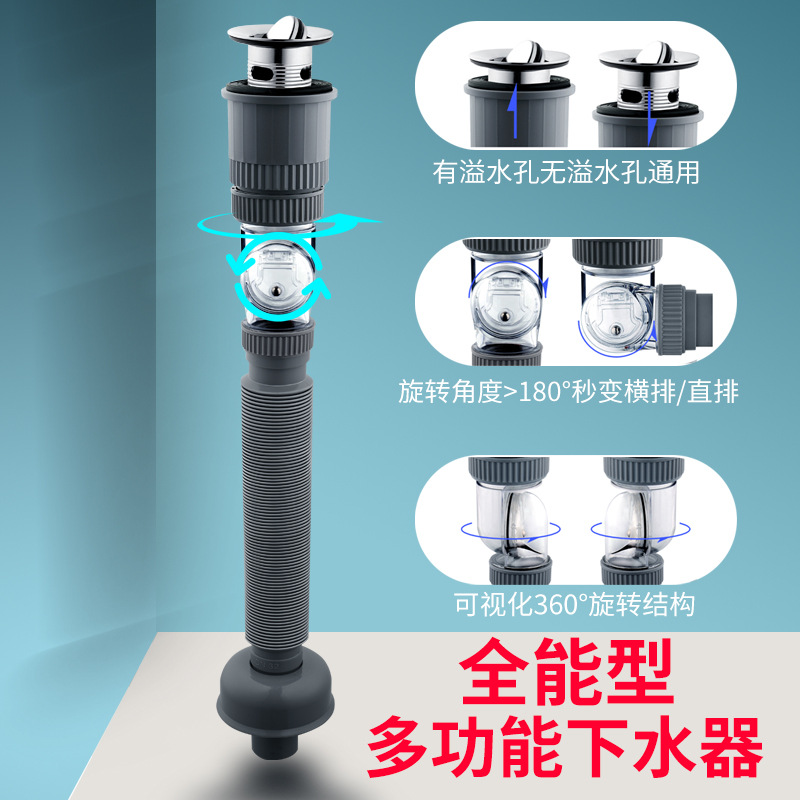 有溢水孔无溢水孔通用

旋转角度>180°秒变横排/直排

可视化360°旋转结构

全能型
多功能下水器