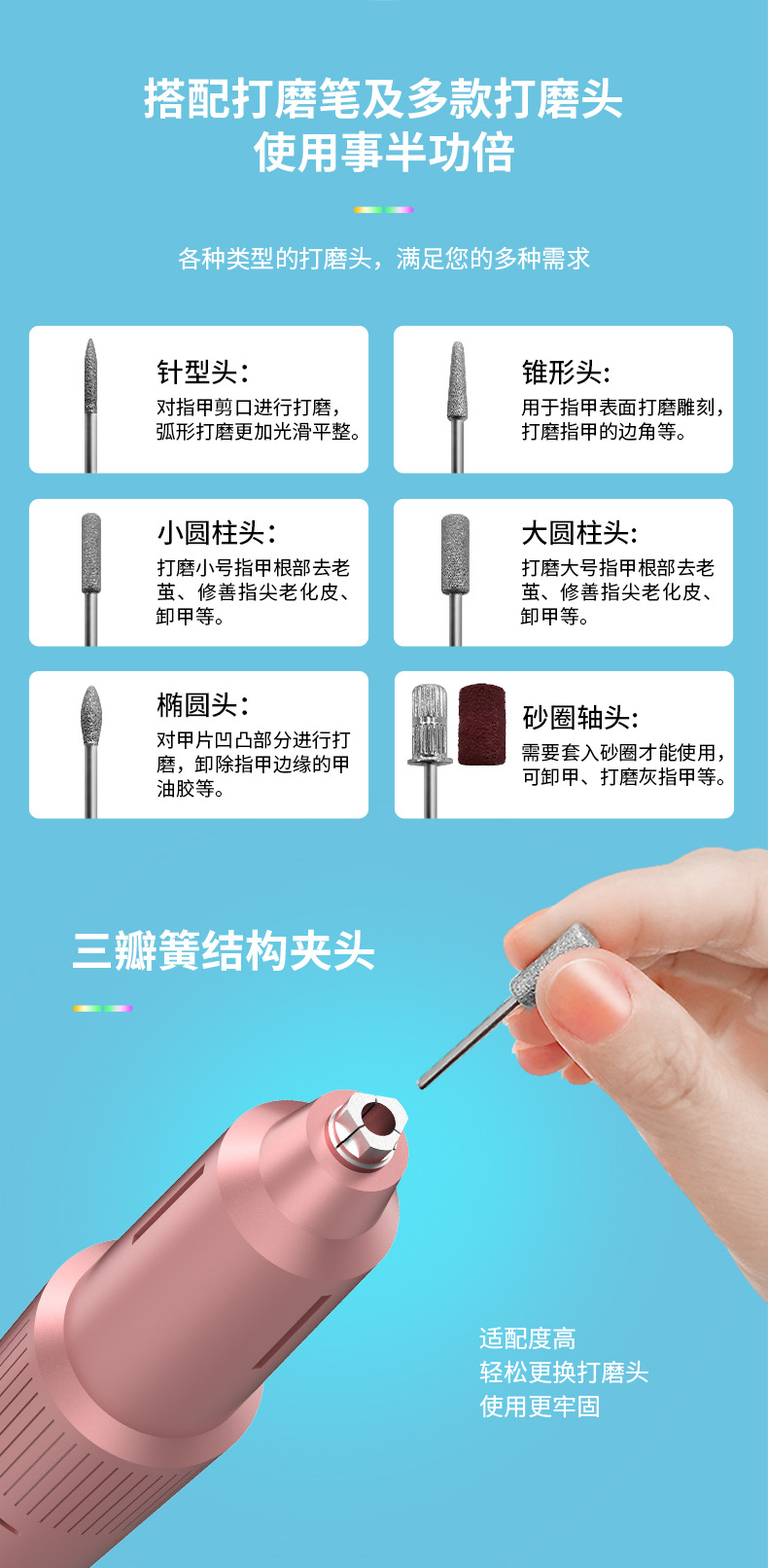 搭配打磨笔及多款打磨头
使用事半功倍

各种类型的打磨头，满足您的多种需求

针型头：
对指甲剪口进行打磨，弧形打磨更加光滑平整。

锥形头：
用于指甲表面打磨雕刻，打磨指甲的边角等。

小圆柱头：
打磨小号指甲根部去老茧、修善指尖老化皮、卸甲等。

大圆柱头：
打磨大号指甲根部去老茧、修善指尖老化皮、卸甲等。

椭圆头：
对甲片凹凸部分进行打磨，卸除指甲边缘的甲油胶等。

砂圈轴头：
需要套入砂圈才能使用，可卸甲、打磨灰指甲等。

三瓣簧结构夹头

适配度高
轻松更换打磨头
使用更牢固