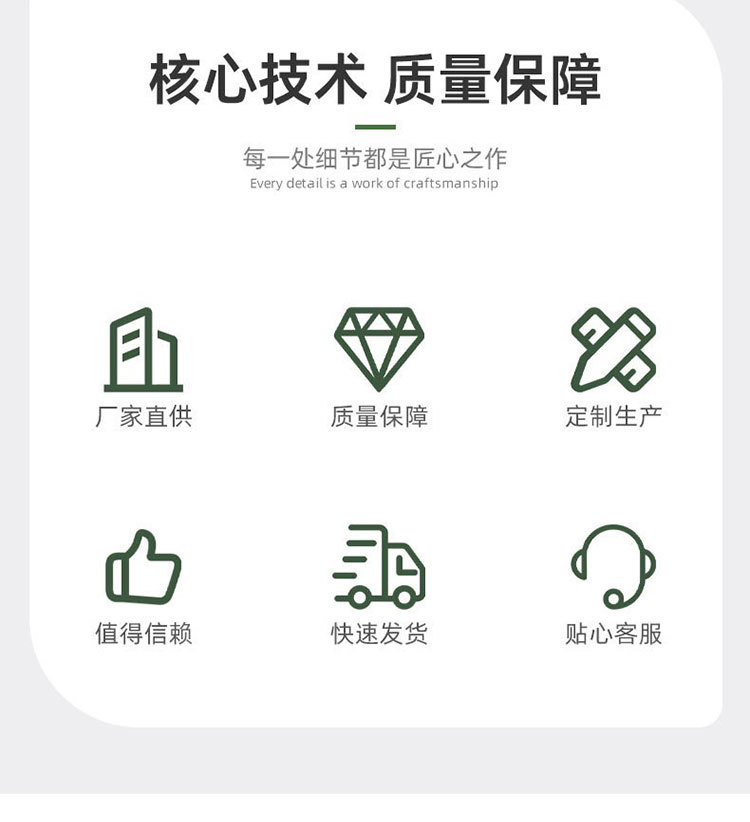 核心技术 质量保障

每一处细节都是匠心之作
Every detail is a work of craftsmanship

厂家直供

质量保障

定制生产

值得信赖

快速发货

贴心客服