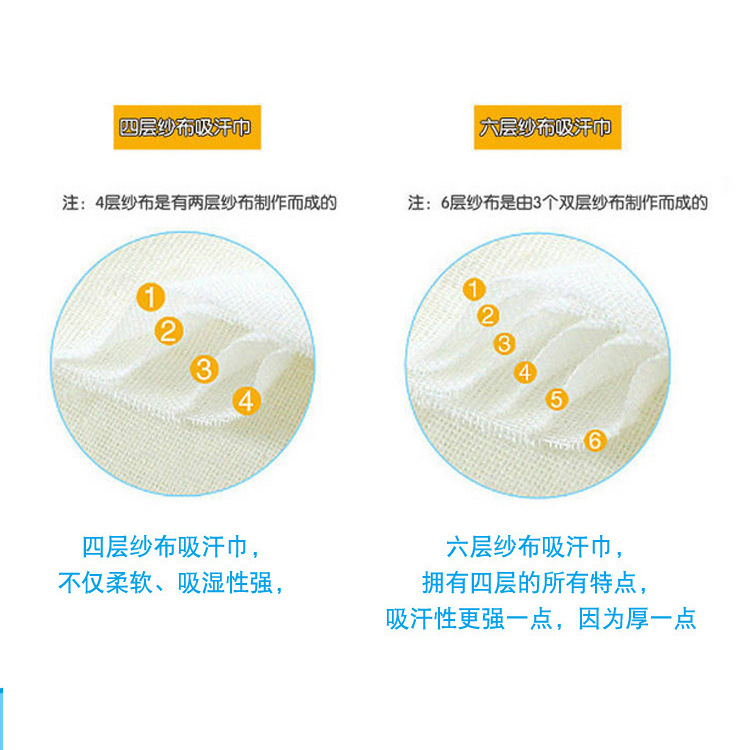 四层纱布吸汗巾

注：4层纱布是有两层纱布制作而成的

1
2
3
4

四层纱布吸汗巾，
不仅柔软、吸湿性强，

六层纱布吸汗巾

注：6层纱布是由3个双层纱布制作而成的

1
2
3
4
5
6

六层纱布吸汗巾，
拥有四层的所有特点，
吸汗性更强一点，因为厚一点