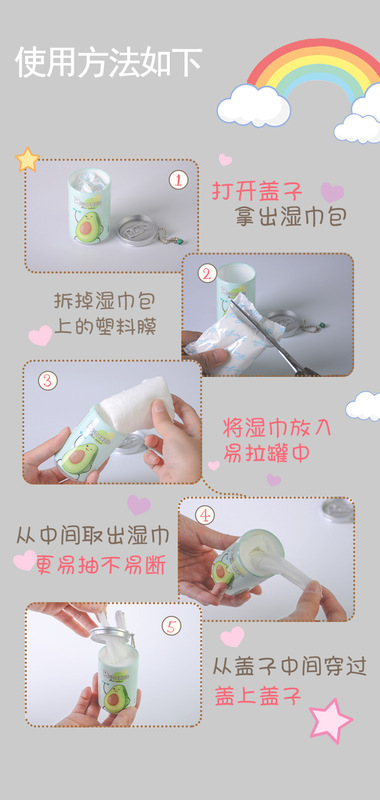 使用方法如下

1
打开盖子
拿出湿巾包

2
拆掉湿巾包
上的塑料膜

3
将湿巾放入
易拉罐中

4
从中间取出湿巾
更易抽不易断

5
从盖子中间穿过
盖上盖子