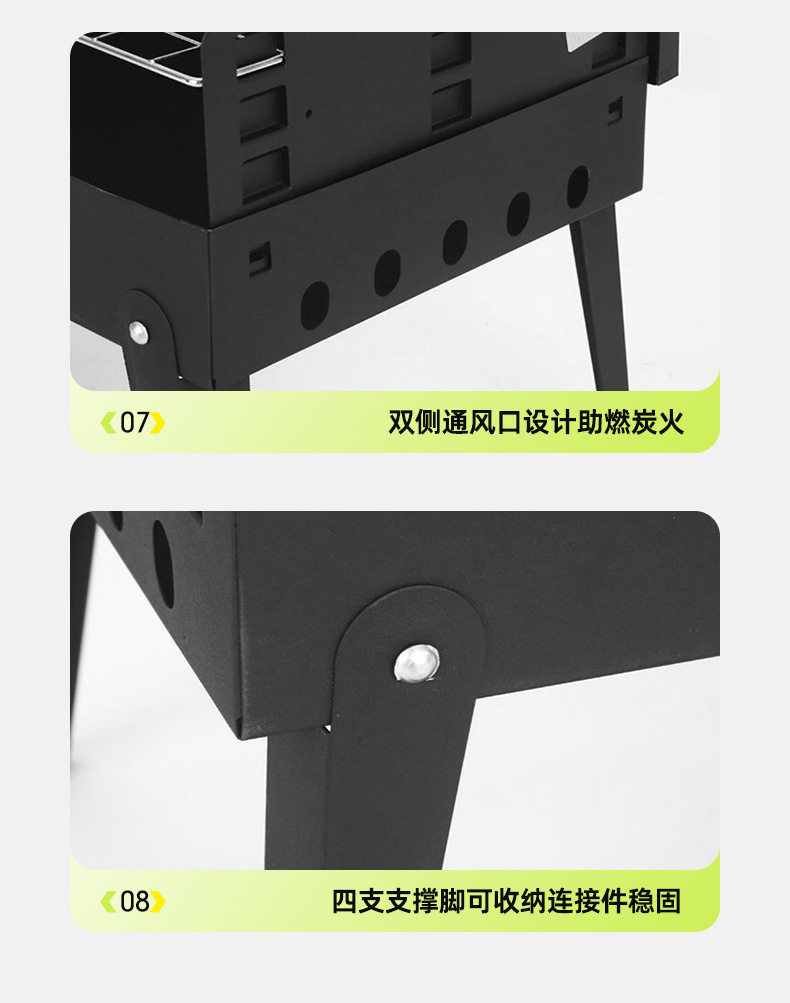 07

双侧通风口设计助燃炭火

08

四支支撑脚可收纳连接件稳固