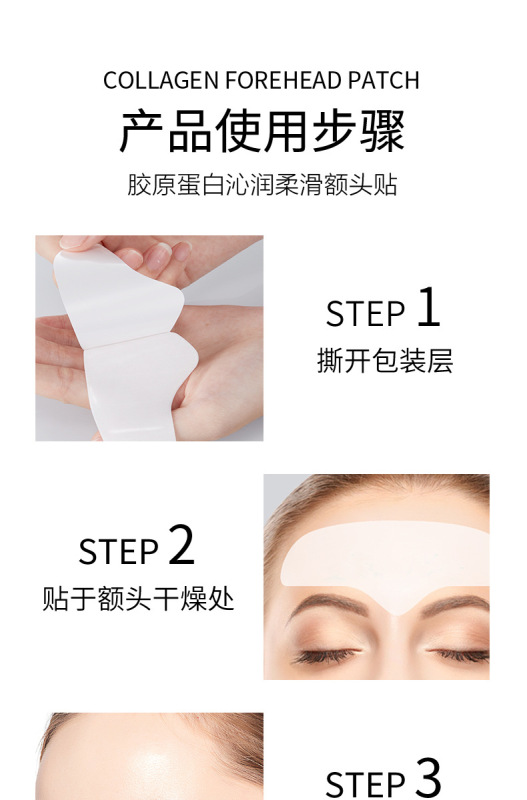 COLLAGEN FOREHEAD PATCH
产品使用步骤
胶原蛋白沁润柔滑额头贴

STEP 1
撕开包装层

STEP 2
贴于额头干燥处

STEP 3