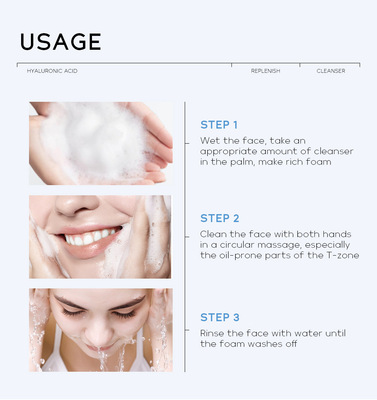 USAGE

HYALURONIC ACID

REPLENISH

CLEANSER

STEP 1

Wet the face, take an appropriate amount of cleanser in the palm, make rich foam

STEP 2

Clean the face with both hands in a circular massage, especially the oil-prone parts of the T-zone

STEP 3

Rinse the face with water until the foam washes off