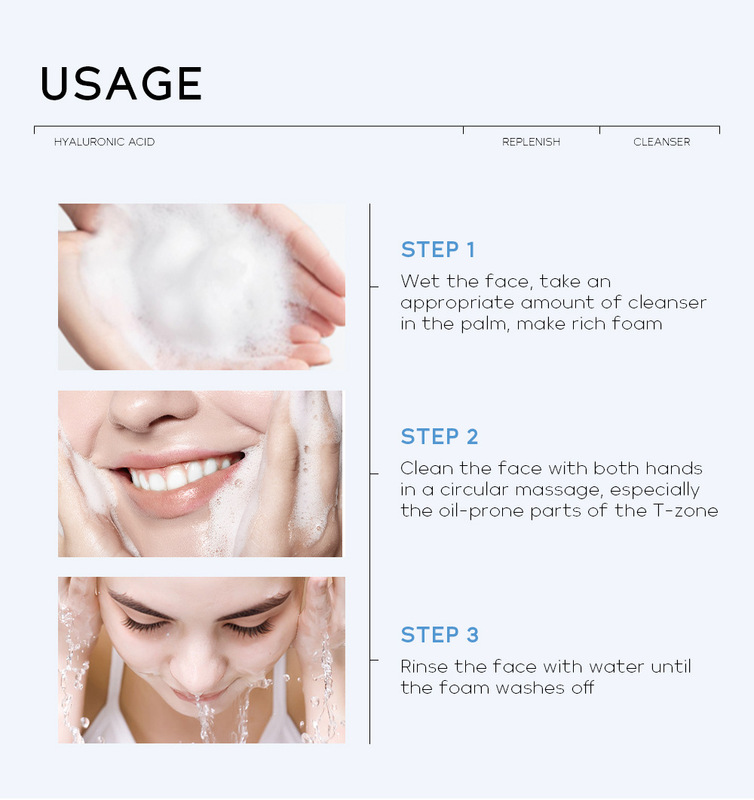 USAGE

HYALURONIC ACID

REPLENISH

CLEANSER

STEP 1

Wet the face, take an appropriate amount of cleanser in the palm, make rich foam

STEP 2

Clean the face with both hands in a circular massage, especially the oil-prone parts of the T-zone

STEP 3

Rinse the face with water until the foam washes off