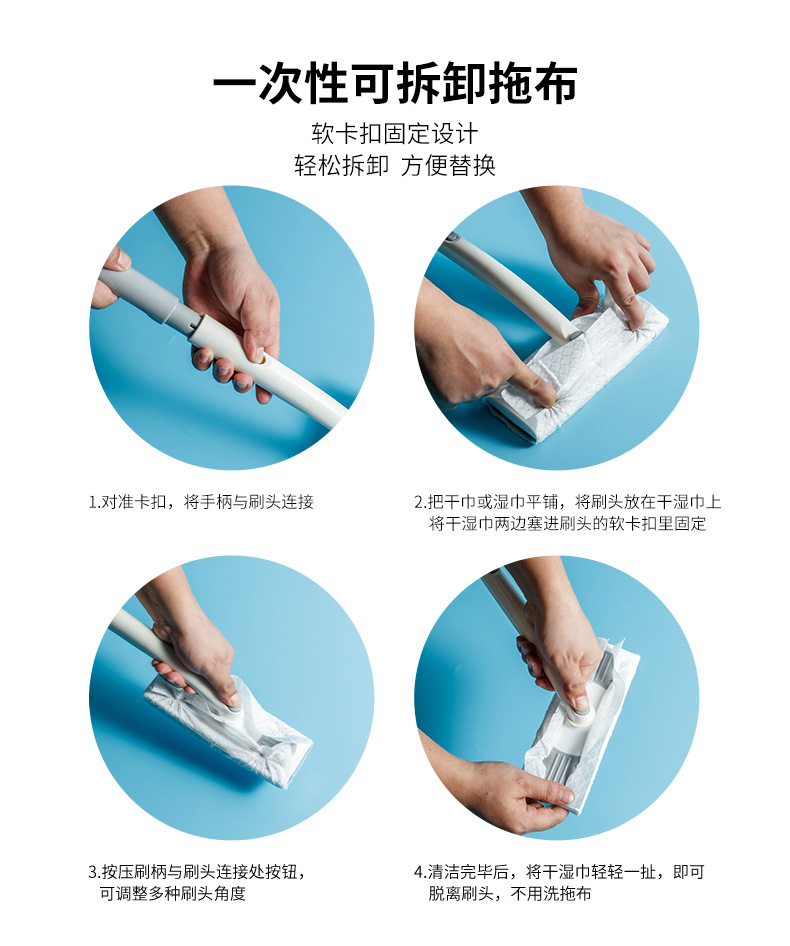 一次性可拆卸拖布

软卡扣固定设计
轻松拆卸 方便替换

1.对准卡扣，将手柄与刷头连接

2.把干巾或湿巾平铺，将刷头放在干湿巾上
将干湿巾两边塞进刷头的软卡扣里固定

3.按压刷柄与刷头连接处按钮，
可调整多种刷头角度

4.清洁完毕后，将干湿巾轻轻一扯，即可
脱离刷头，不用洗拖布