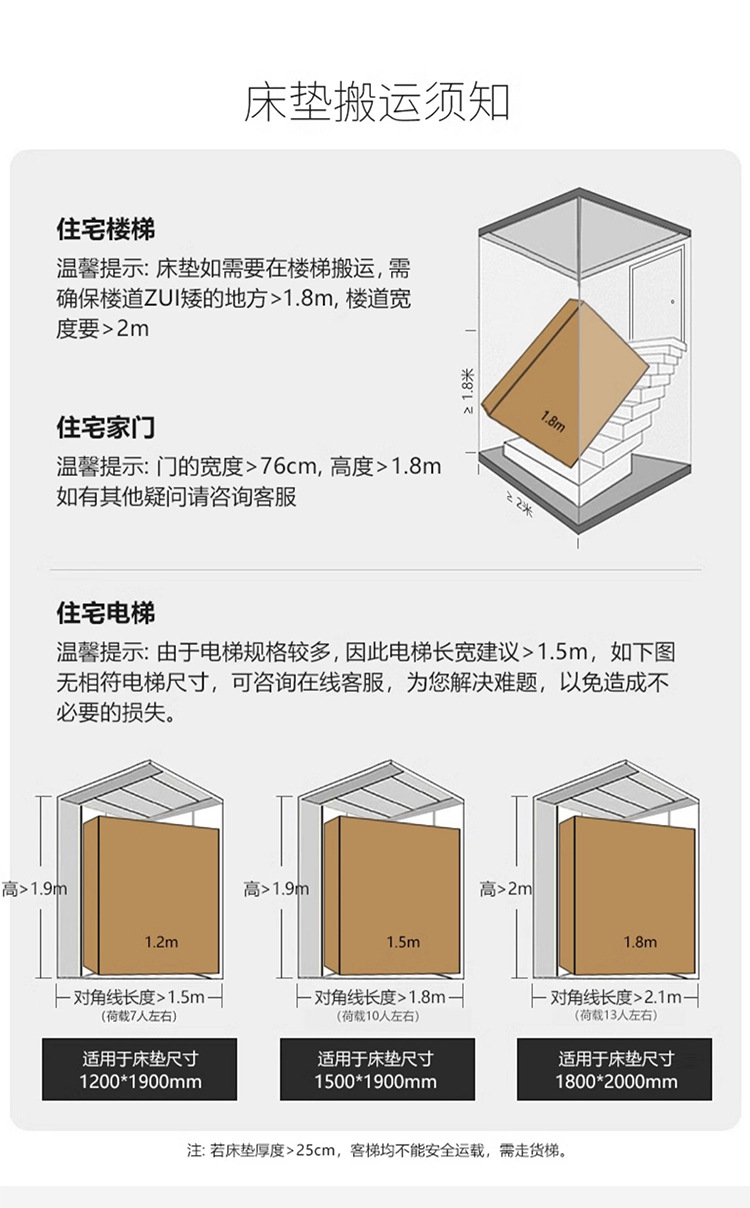 床垫搬运须知

住宅楼梯

温馨提示: 床垫如需要在楼梯搬运, 需确保楼道ZUI矮的地方>1.8m, 楼道宽度要>2m

≥ 1.8米

1.8m

≥ 2米

住宅家门

温馨提示: 门的宽度>76cm, 高度>1.8m
如有其他疑问请咨询客服

住宅电梯

温馨提示: 由于电梯规格较多, 因此电梯长宽建议>1.5m，如下图无相符电梯尺寸，可咨询在线客服，为您解决难题，以免造成不必要的损失。

高>1.9m

1.2m

对角线长度>1.5m
(荷载7人左右)

适用于床垫尺寸
1200*1900mm

高>1.9m

1.5m

对角线长度>1.8m
(荷载10人左右)

适用于床垫尺寸
1500*1900mm

高>2m

1.8m

对角线长度>2.1m
(荷载13人左右)

适用于床垫尺寸
1800*2000mm

注: 若床垫厚度>25cm，客梯均不能安全运载，需走货梯。