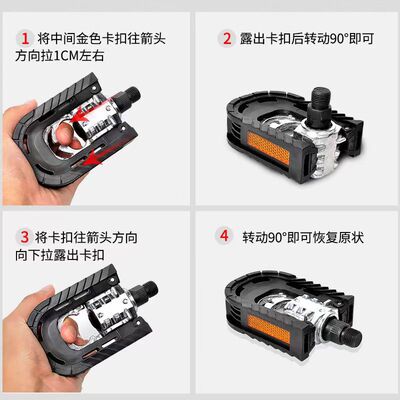 1 将中间金色卡扣往箭头方向拉1CM左右

2 露出卡扣后转动90°即可

3 将卡扣往箭头方向向下拉露出卡扣

4 转动90°即可恢复原状