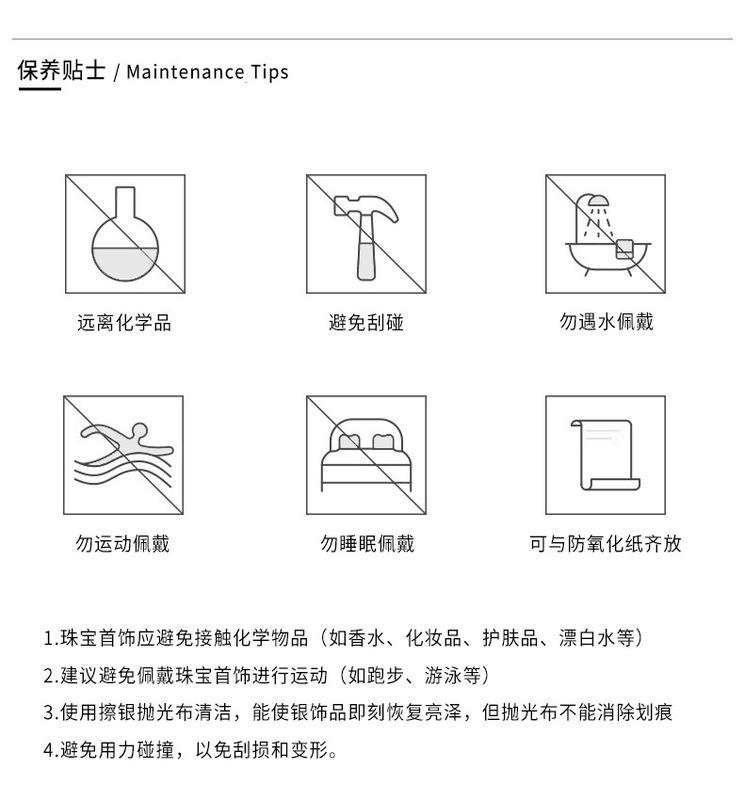 保养贴士 / Maintenance Tips

远离化学品

避免刮碰

勿遇水佩戴

勿运动佩戴

勿睡眠佩戴

可与防氧化纸齐放

1.珠宝首饰应避免接触化学物品（如香水、化妆品、护肤品、漂白水等）

2.建议避免佩戴珠宝首饰进行运动（如跑步、游泳等）

3.使用擦银抛光布清洁，能使银饰品即刻恢复亮泽，但抛光布不能消除划痕

4.避免用力碰撞，以免刮损和变形。