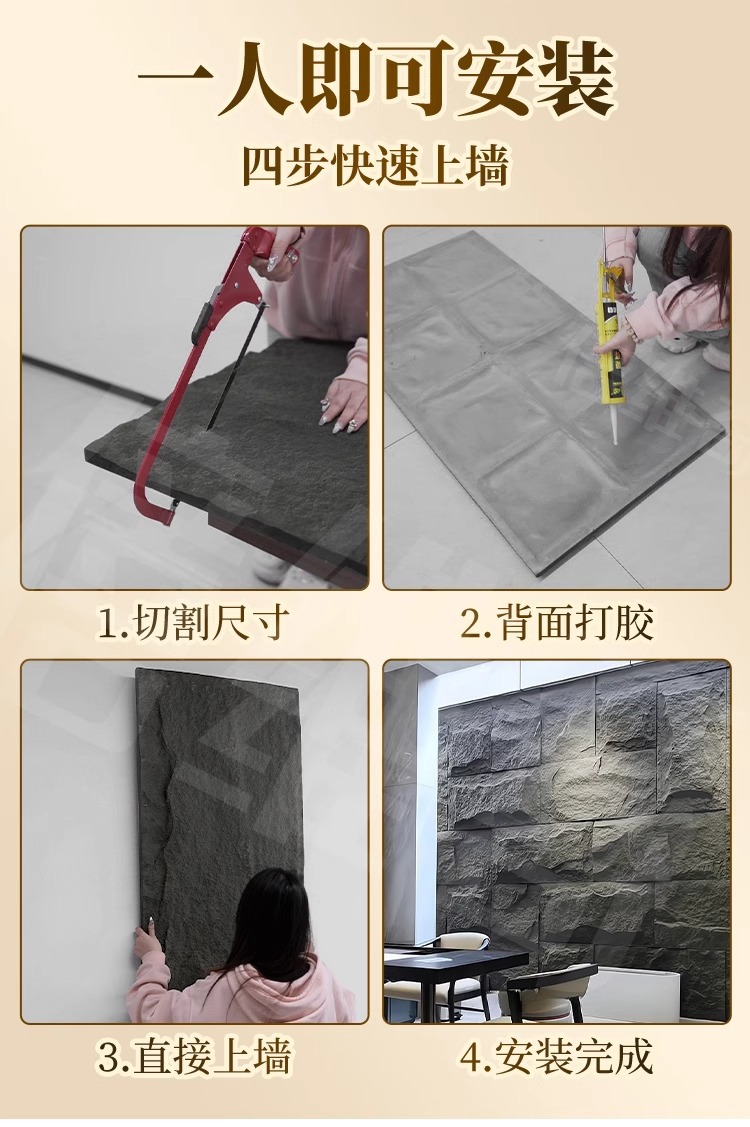 一人即可安装

四步快速上墙

1.切割尺寸

2.背面打胶

3.直接上墙

4.安装完成