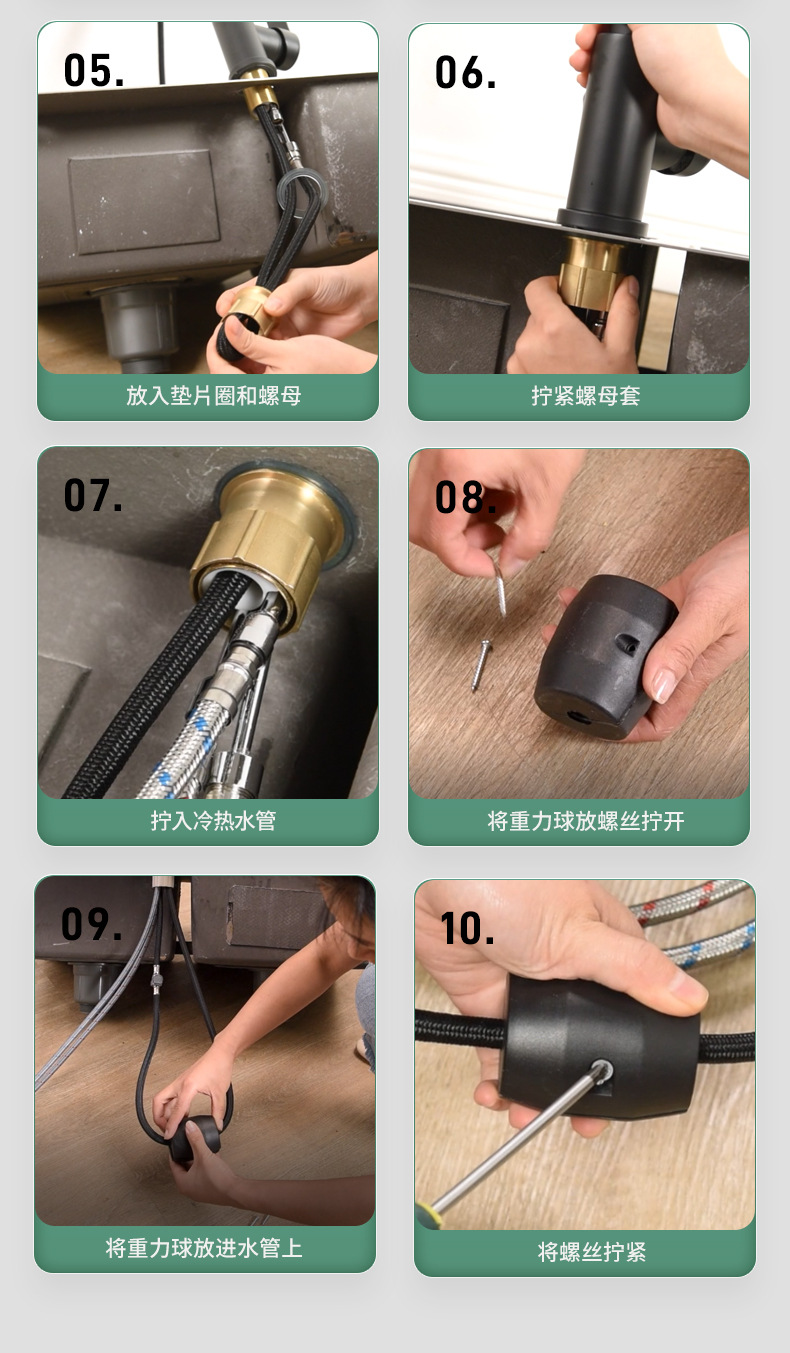 05.
放入垫片圈和螺母

06.
拧紧螺母套

07.
拧入冷热水管

08.
将重力球放螺丝拧开

09.
将重力球放进水管上

10.
将螺丝拧紧