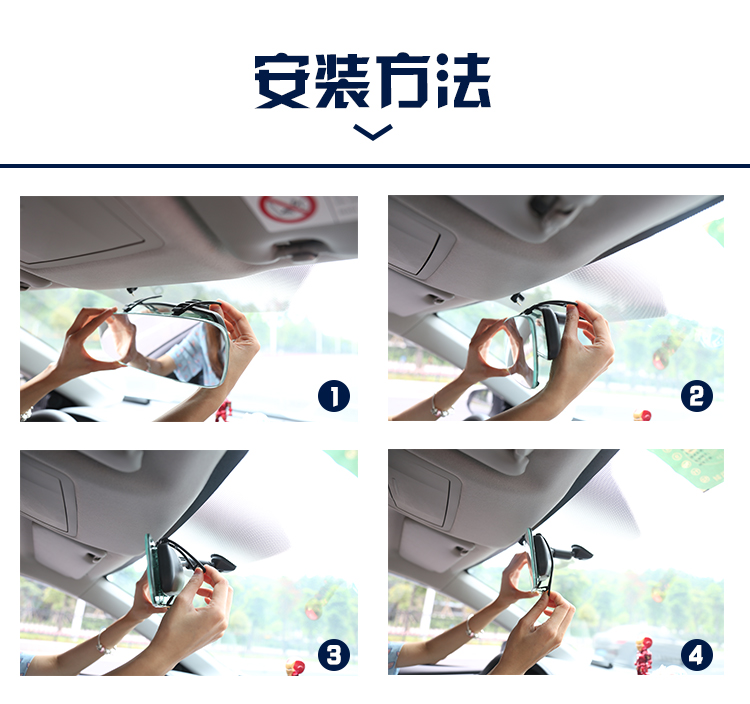 安装方法

1

2

3

4