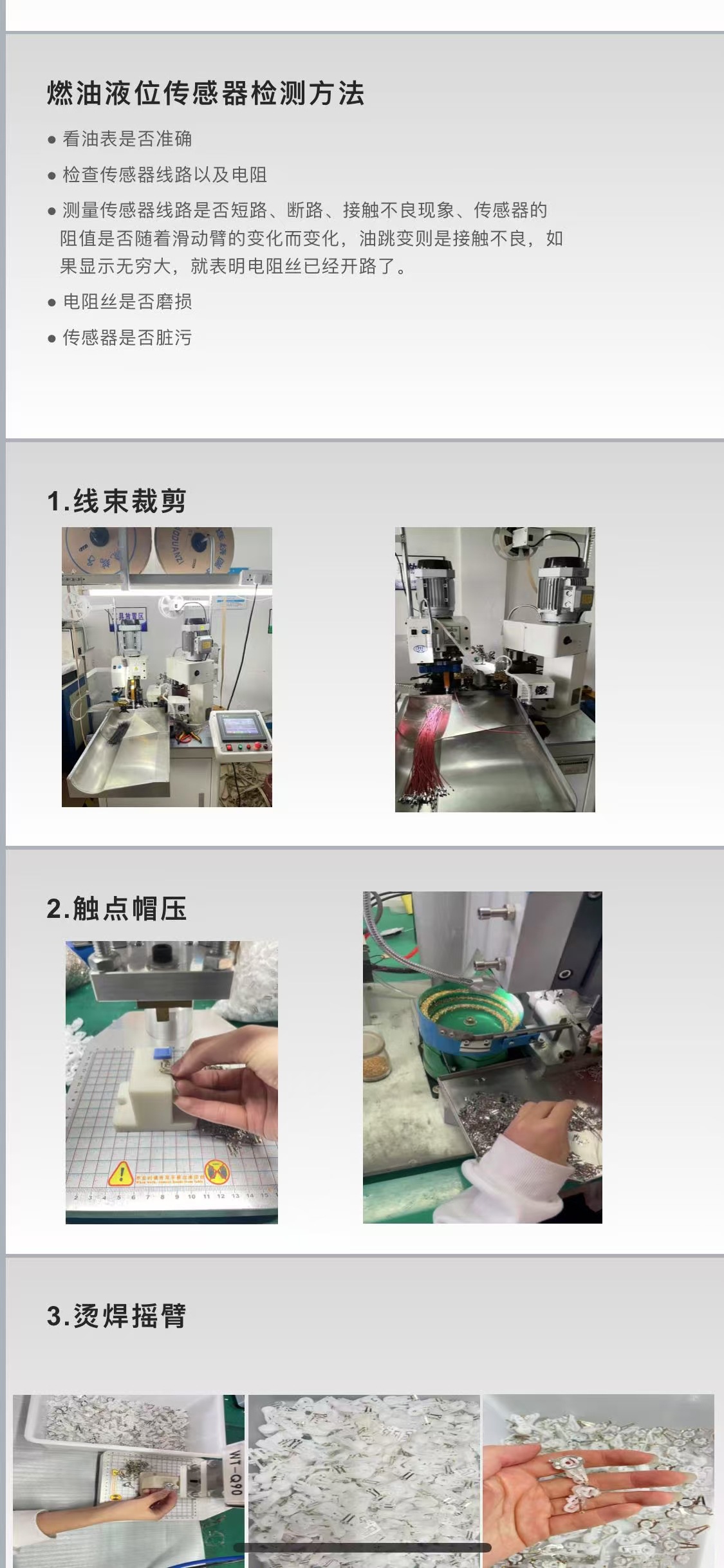 燃油液位传感器检测方法

● 看油表是否准确

● 检查传感器线路以及电阻

● 测量传感器线路是否短路、断路、接触不良现象、传感器的阻值是否随着滑动臂的变化而变化，油跳变则是接触不良，如果显示无穷大，就表明电阻丝已经开路了。

● 电阻丝是否磨损

● 传感器是否脏污

1.线束裁剪

2.触点帽压

3.烫焊摇臂

WT-Q90