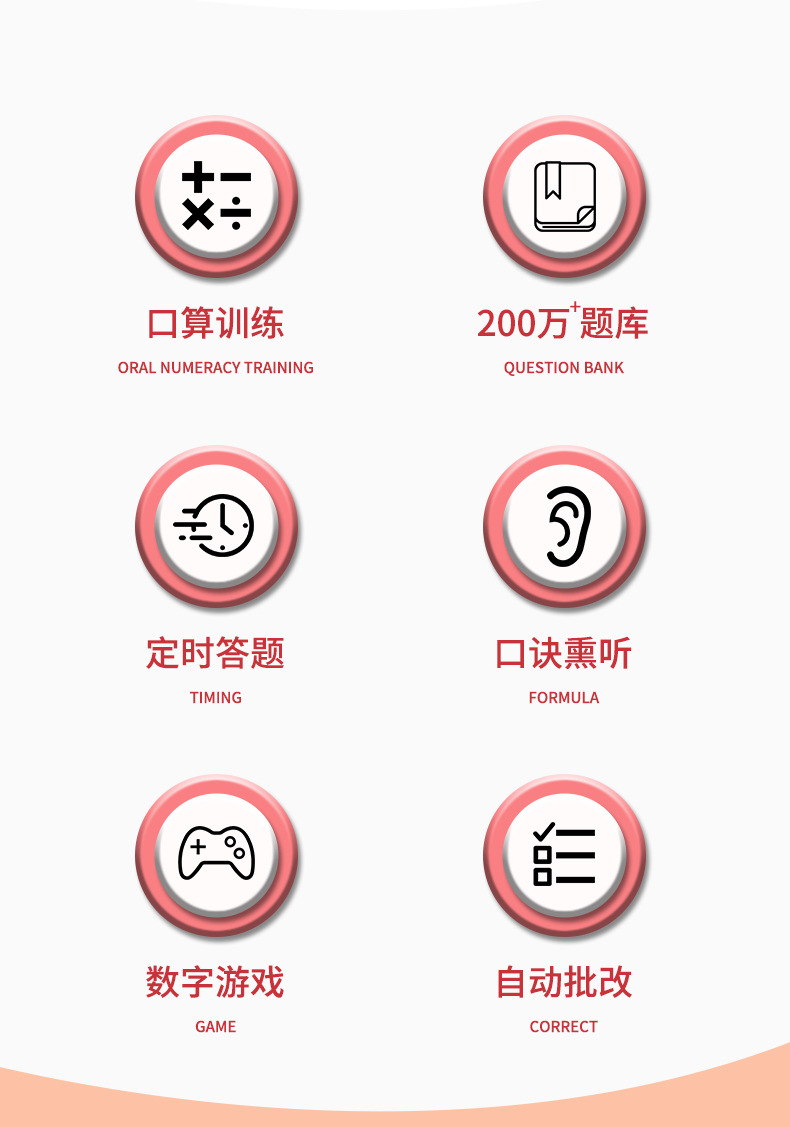 口算训练

ORAL NUMERACY TRAINING

200万$^{+}$题库

QUESTION BANK

定时答题

TIMING

口诀熏听

FORMULA

数字游戏

GAME

自动批改

CORRECT