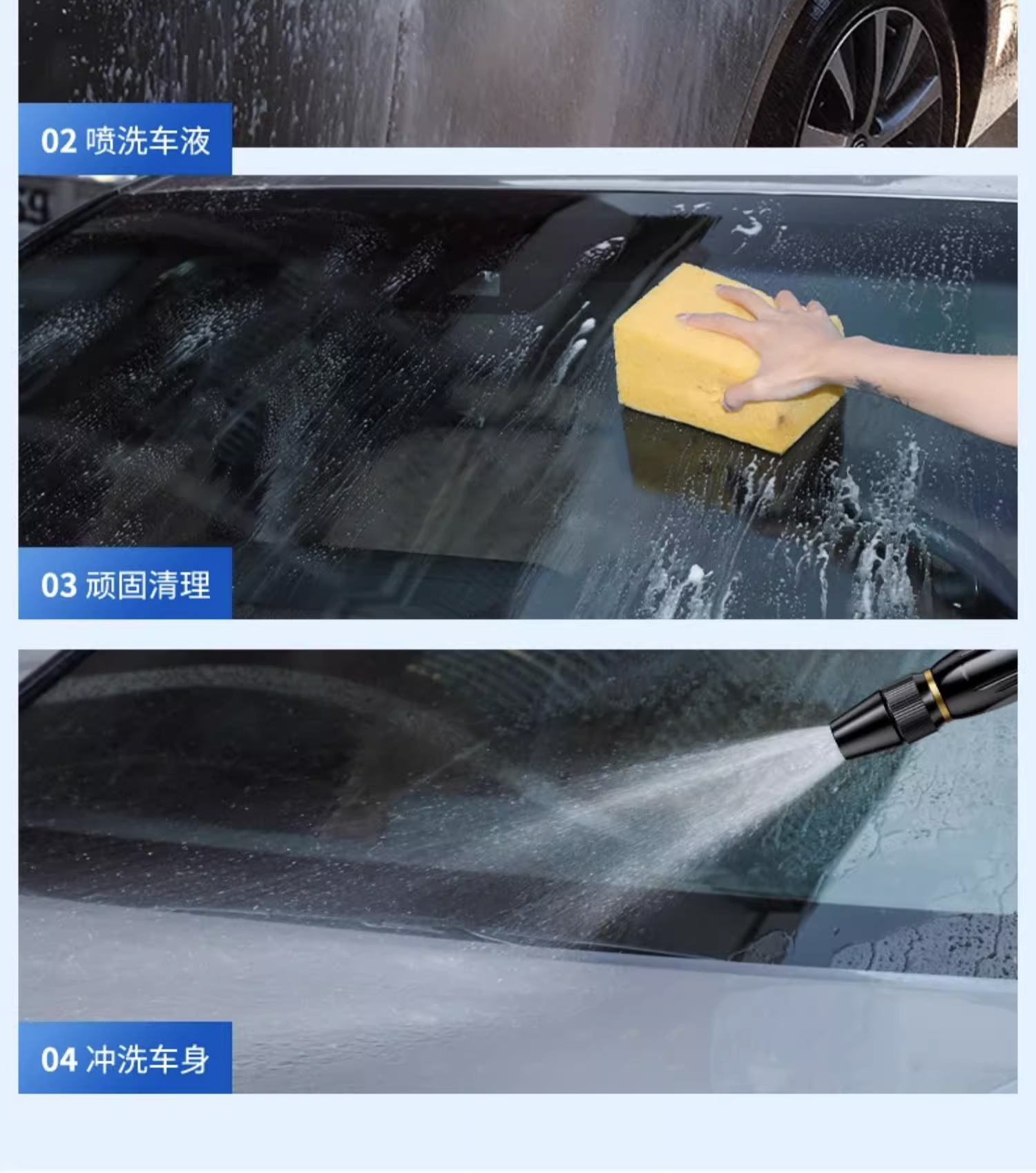 02 喷洗车液

03 顽固清理

04 冲洗车身