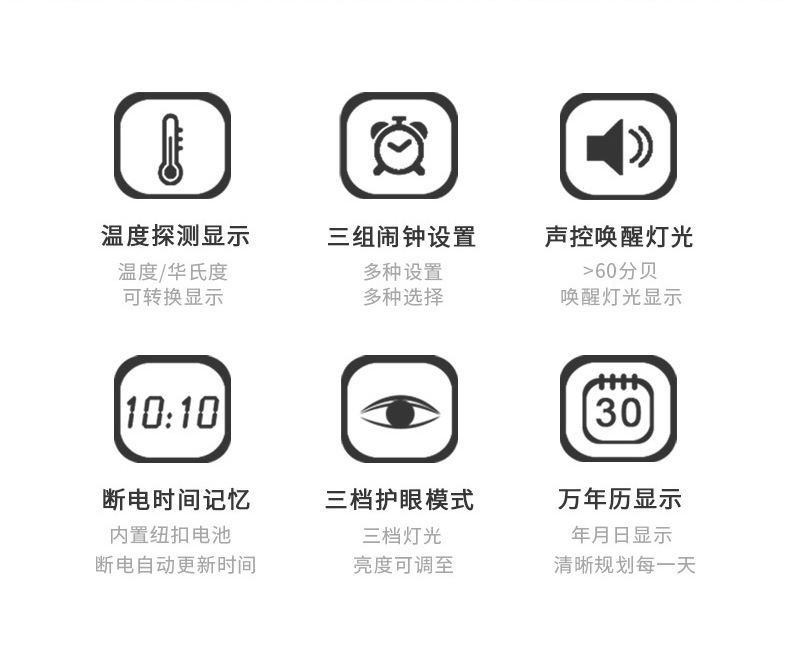 温度探测显示
温度/华氏度
可转换显示

三组闹钟设置
多种设置
多种选择

声控唤醒灯光
>60分贝
唤醒灯光显示

10:10

断电时间记忆
内置纽扣电池
断电自动更新时间

三档护眼模式
三档灯光
亮度可调至

30

万年历显示
年月日显示
清晰规划每一天