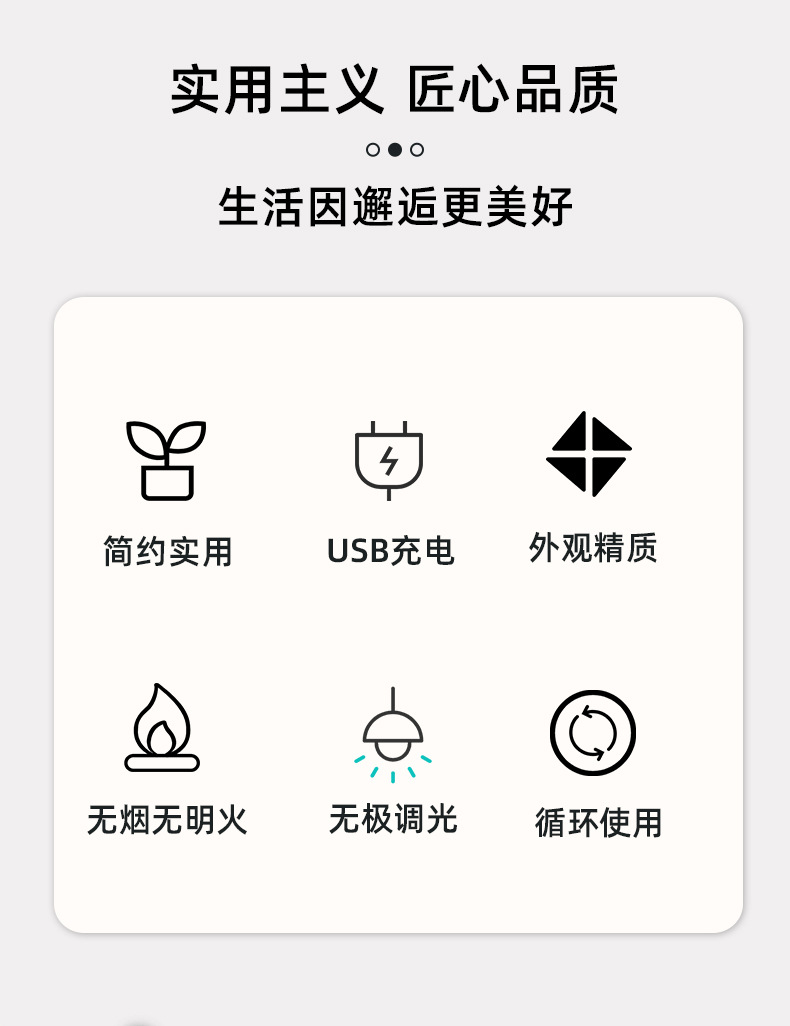 实用主义 匠心品质

生活因邂逅更美好

简约实用

USB充电

外观精质

无烟无明火

无极调光

循环使用