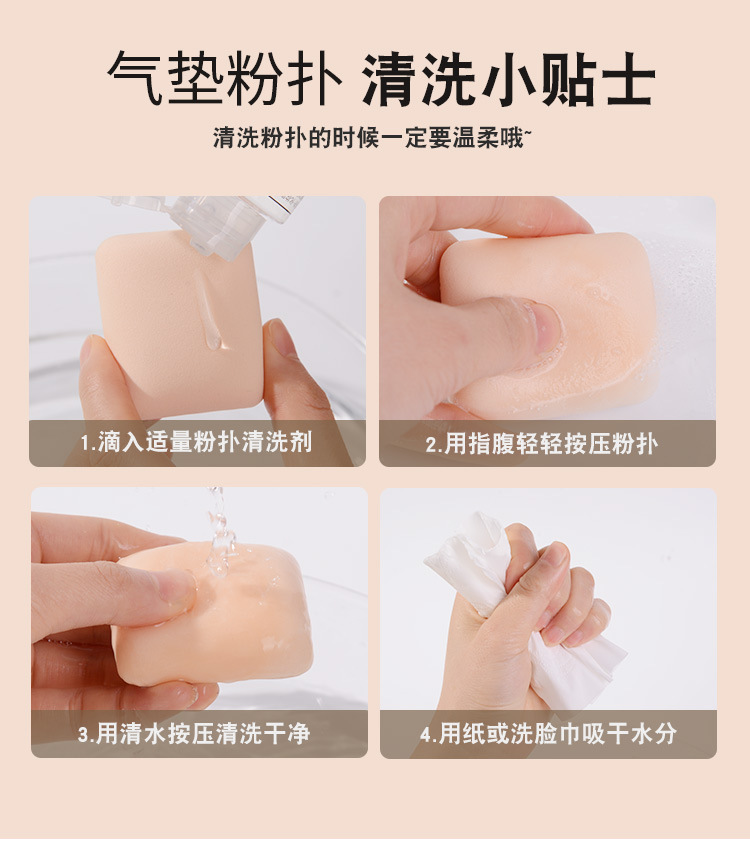 气垫粉扑 清洗小贴士

清洗粉扑的时候一定要温柔哦~

1.滴入适量粉扑清洗剂

2.用指腹轻轻按压粉扑

3.用清水按压清洗干净

4.用纸或洗脸巾吸干水分