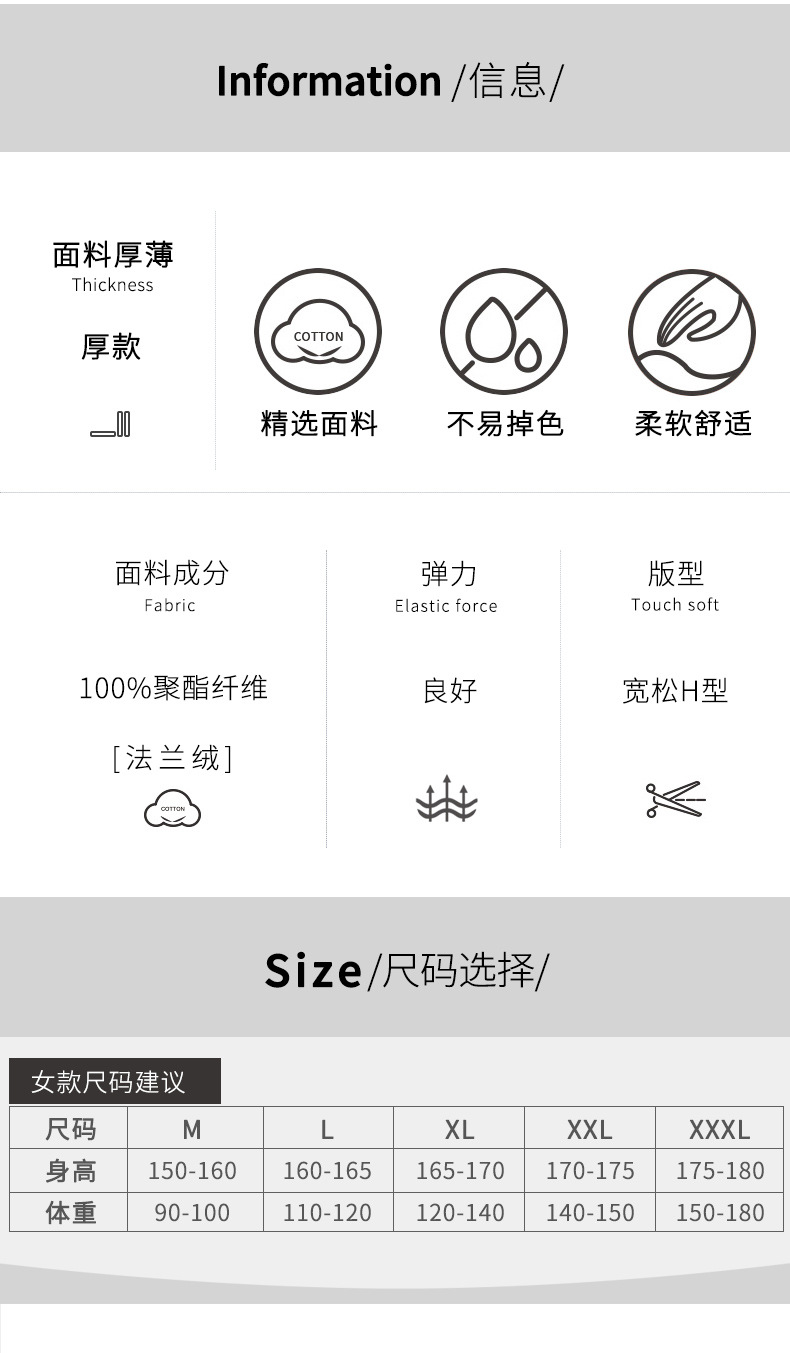 Information /信息/

面料厚薄
Thickness

厚款

COTTON

精选面料

不易掉色

柔软舒适

面料成分
Fabric

100%聚酯纤维

[法兰绒]

COTTON

弹力
Elastic force

良好

版型
Touch soft

宽松H型

Size/尺码选择/

女款尺码建议

| 尺码 | M | L | XL | XXL | XXXL |
|---|---|---|---|---|---|
| 身高 | 150-160 | 160-165 | 165-170 | 170-175 | 175-180 |
| 体重 | 90-100 | 110-120 | 120-140 | 140-150 | 150-180 |