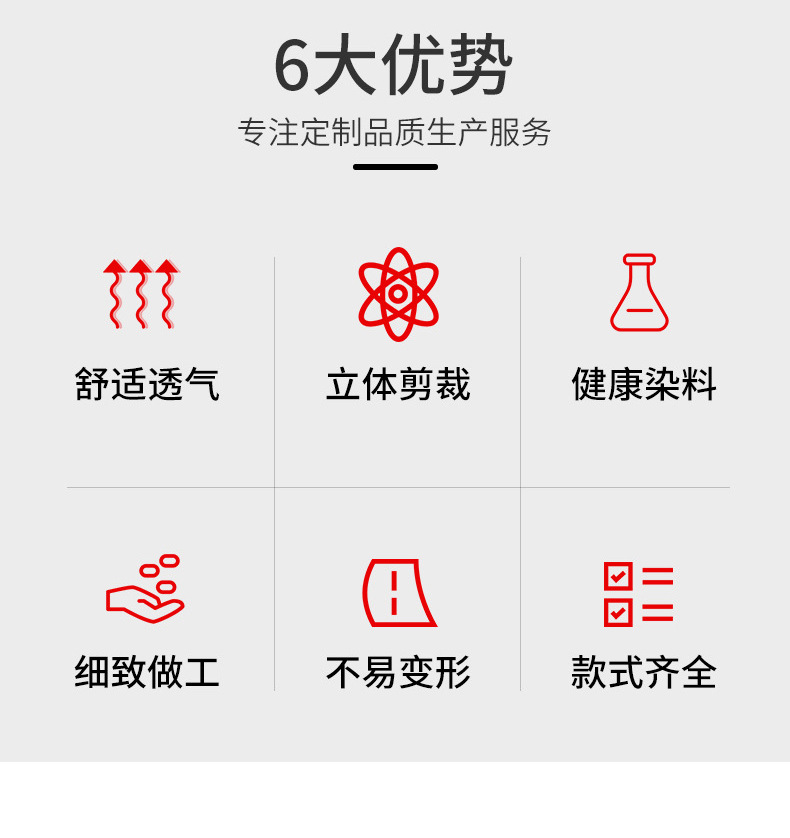 6大优势

专注定制品质生产服务

舒适透气

立体剪裁

健康染料

细致做工

不易变形

款式齐全